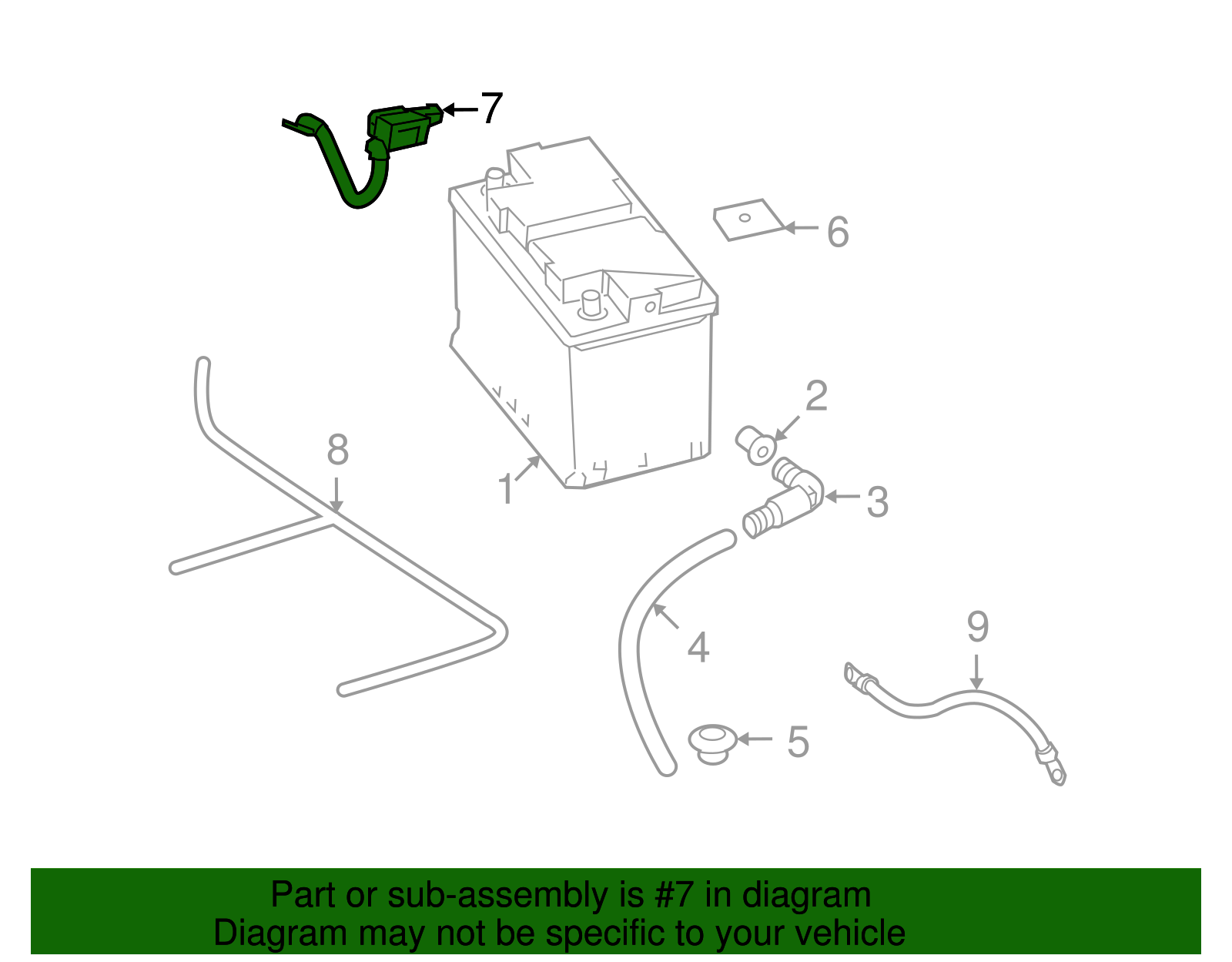 7
6
2
8
1
3
4
9
5

Part or sub-assembly is #7 in diagram
Diagram may not be specific to your vehicle