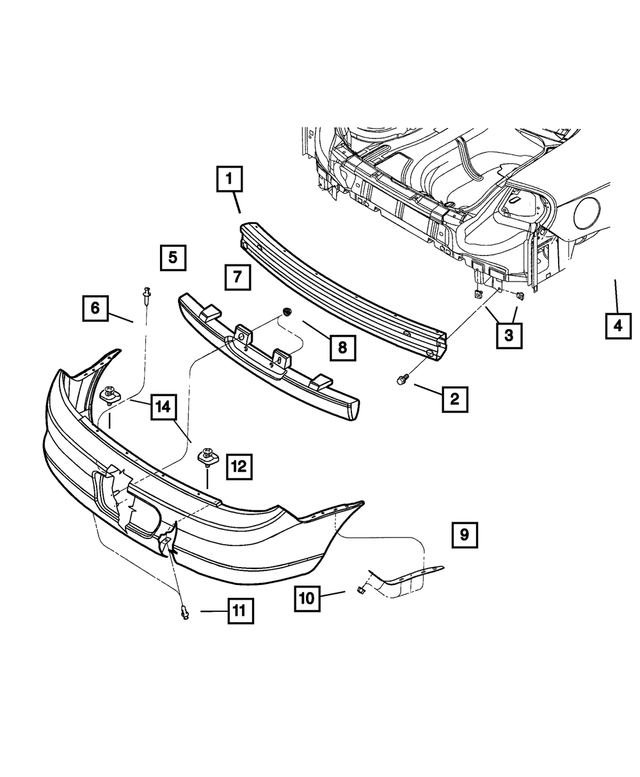 1
5
7
6
8
3
4
2
14
12
9
10
11