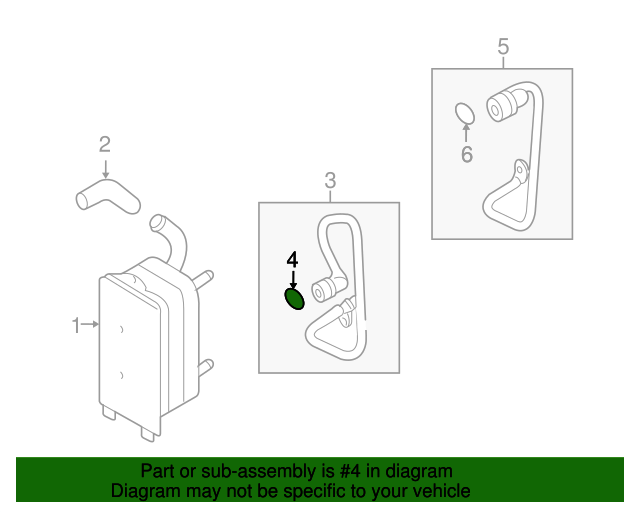 5
6
2
3
4
1
Part or sub-assembly is #4 in diagram
Diagram may not be specific to your vehicle