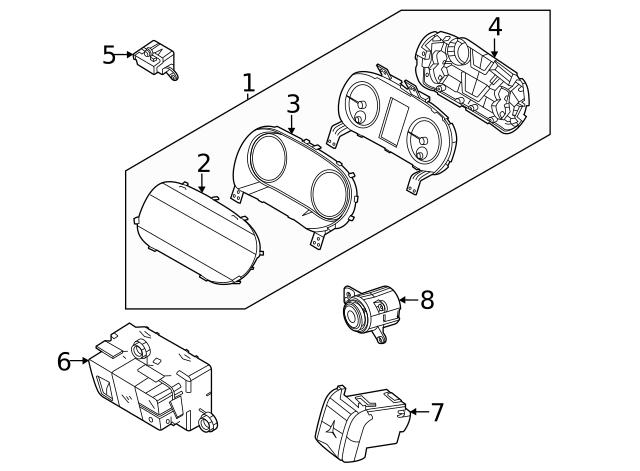 5
1
4
3
2
8
6
7