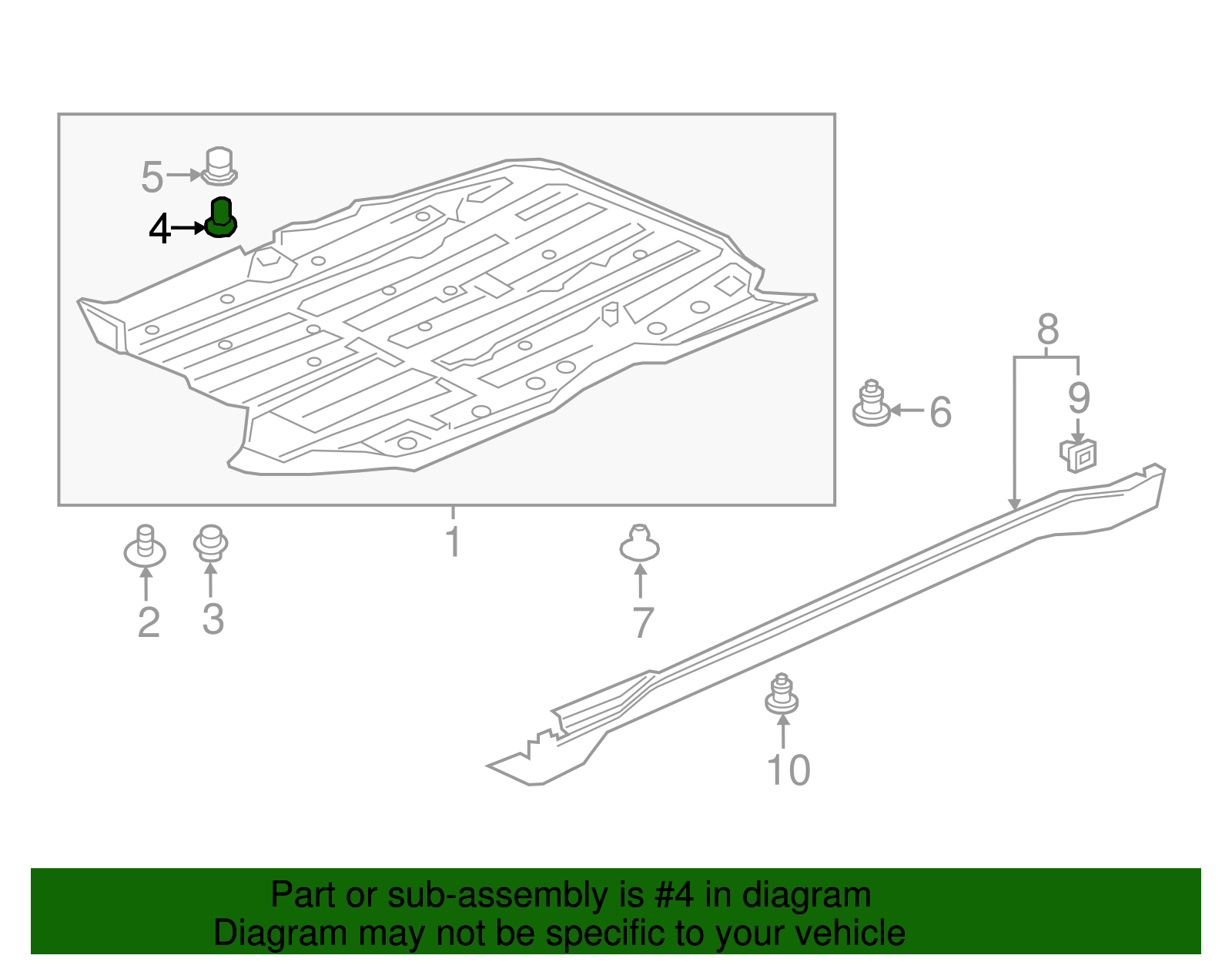 5
4
8
9
6
1
2
3
7
10

Part or sub-assembly is #4 in diagram
Diagram may not be specific to your vehicle