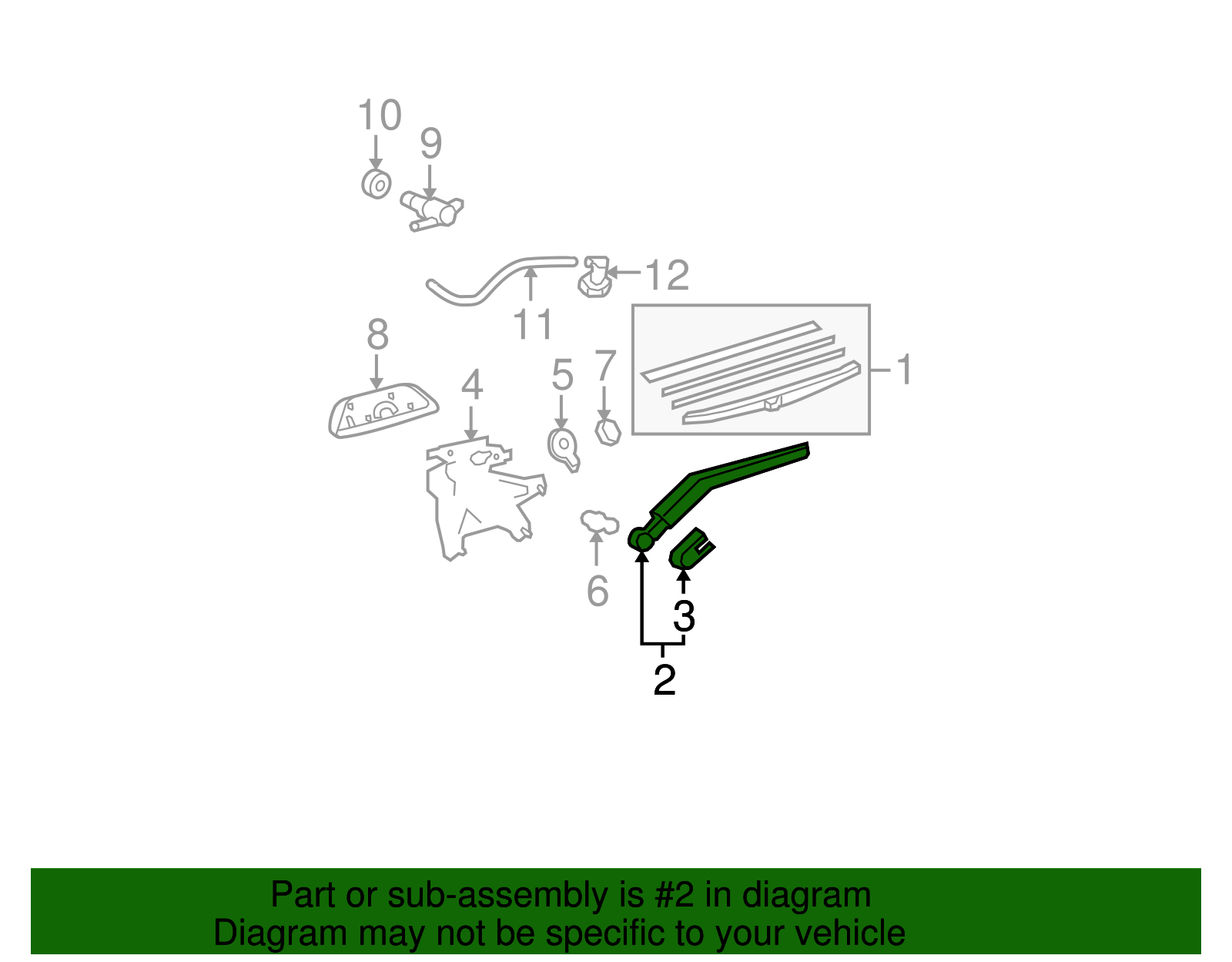 10
9
12
11
8
4
5
7
1
6
3
2

Part or sub-assembly is #2 in diagram
Diagram may not be specific to your vehicle