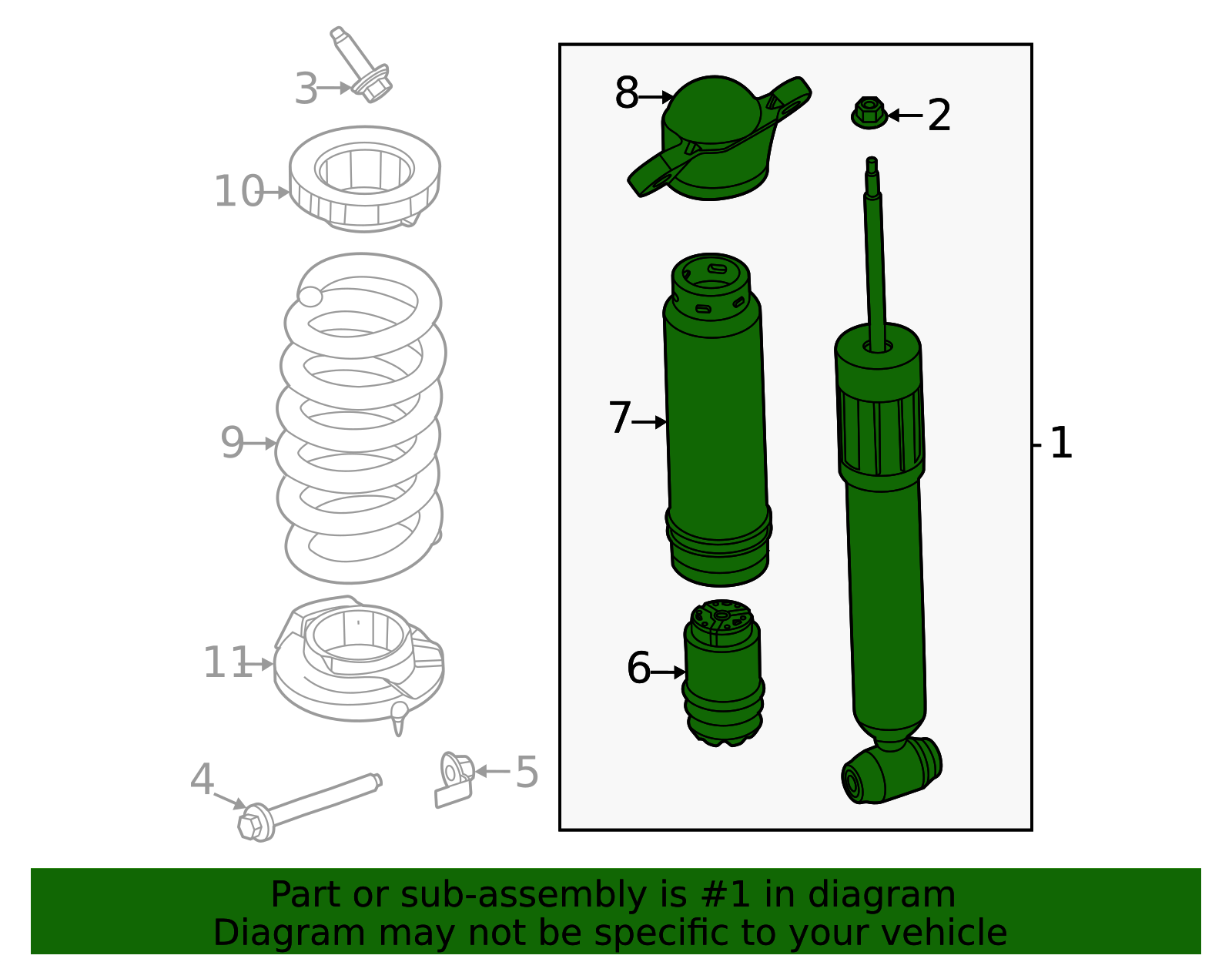 3
10
9
11
4
5
8
2
7
1
6

Part or sub-assembly is #1 in diagram
Diagram may not be specific to your vehicle