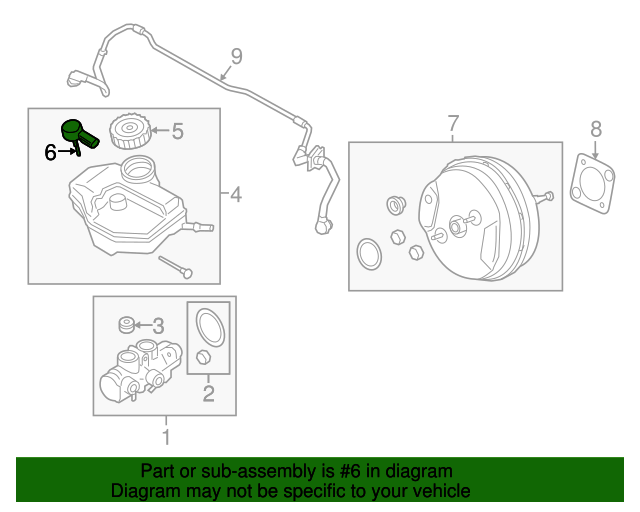 9

5

6

4

7

8

3

2

1

Part or sub-assembly is #6 in diagram
Diagram may not be specific to your vehicle