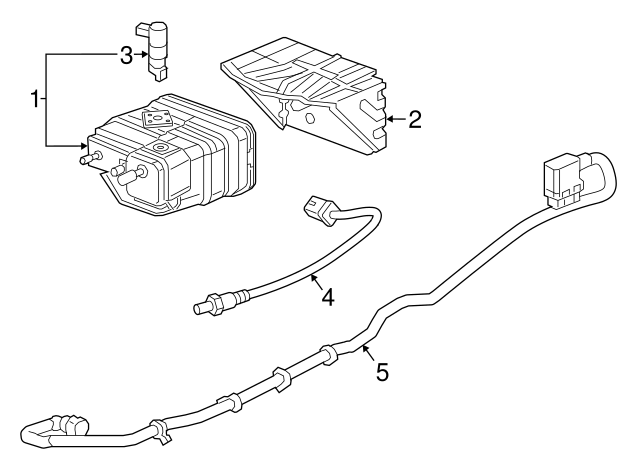 3
1
2
4
5