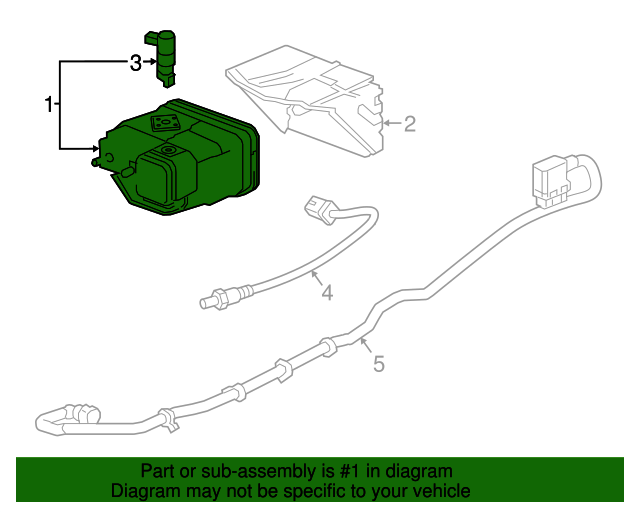 3
1
2
4
5

Part or sub-assembly is #1 in diagram
Diagram may not be specific to your vehicle