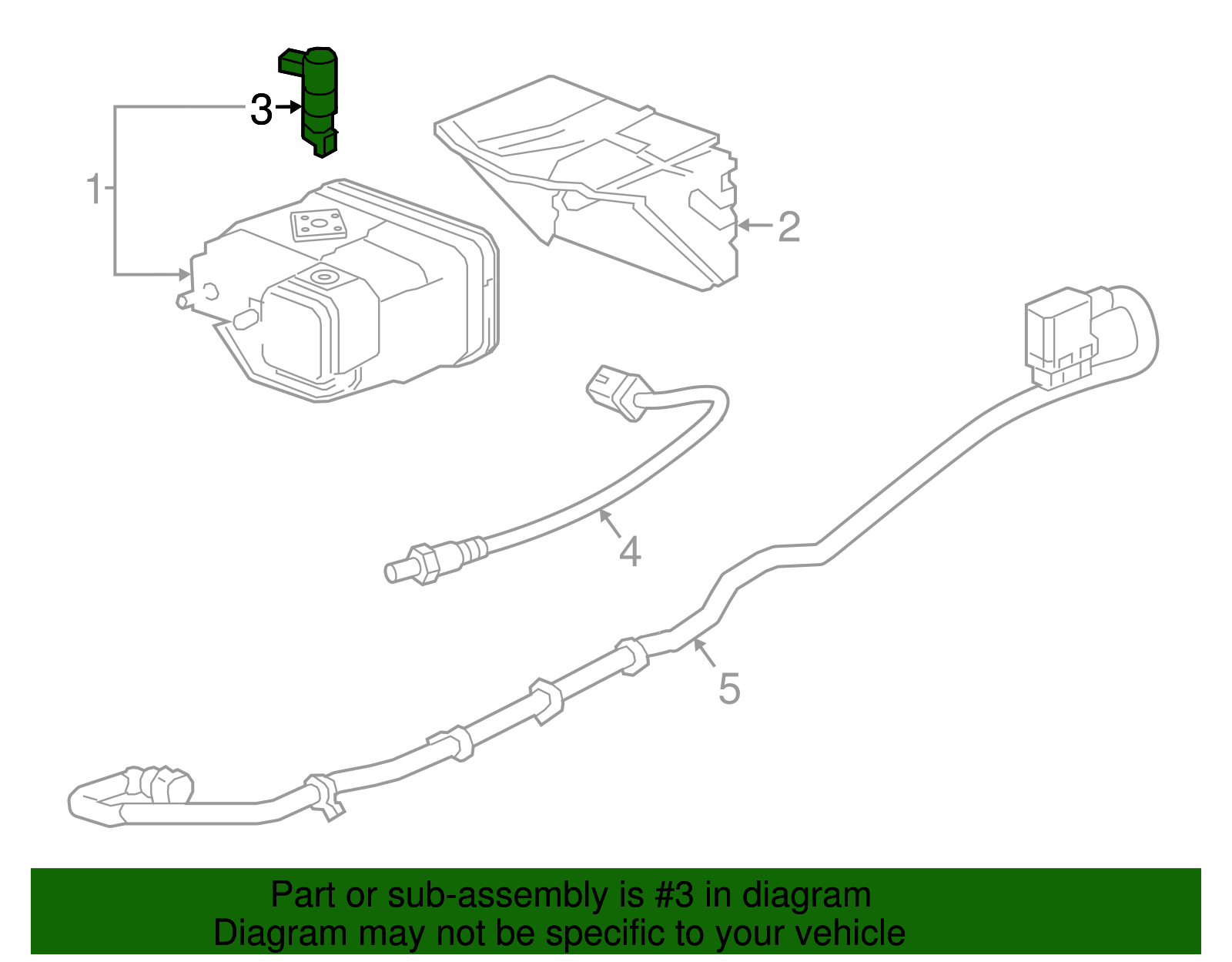 3
1
2
4
5

Part or sub-assembly is #3 in diagram
Diagram may not be specific to your vehicle