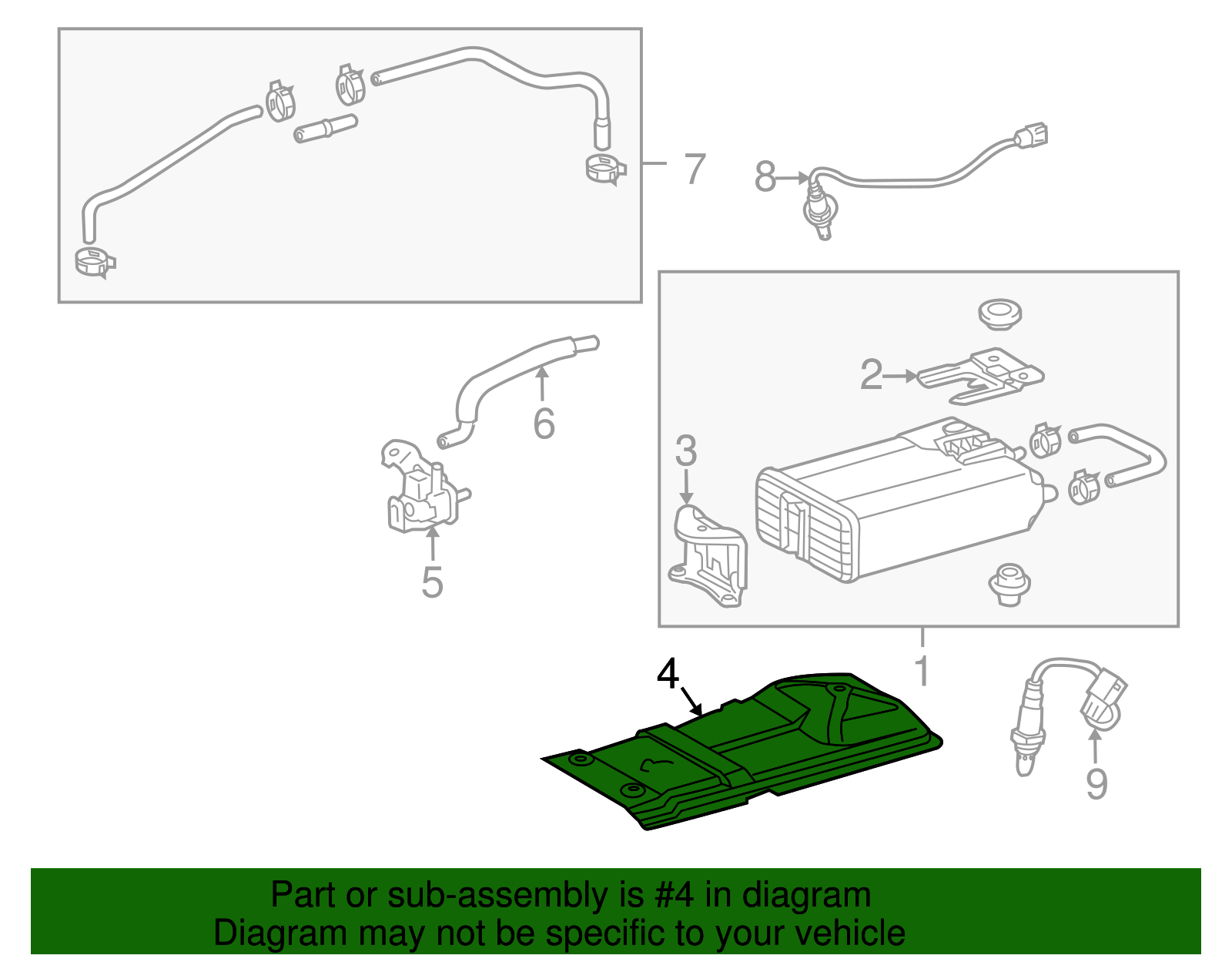 7
8
2
6
3
5
1
4
9

Part or sub-assembly is #4 in diagram
Diagram may not be specific to your vehicle