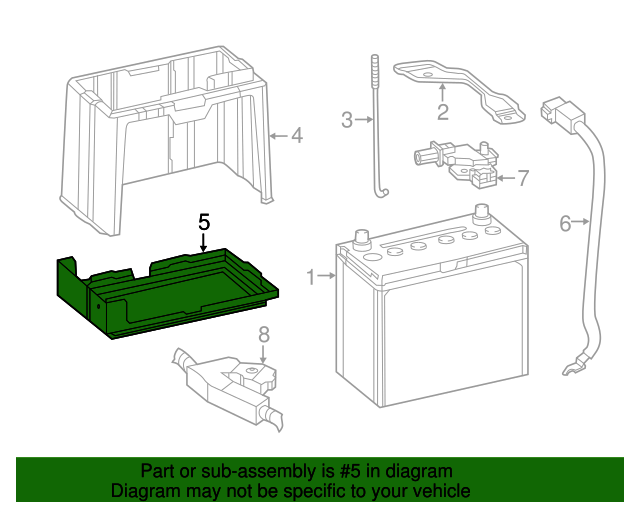 3
2
4
7
5
6
1
8

Part or sub-assembly is #5 in diagram
Diagram may not be specific to your vehicle