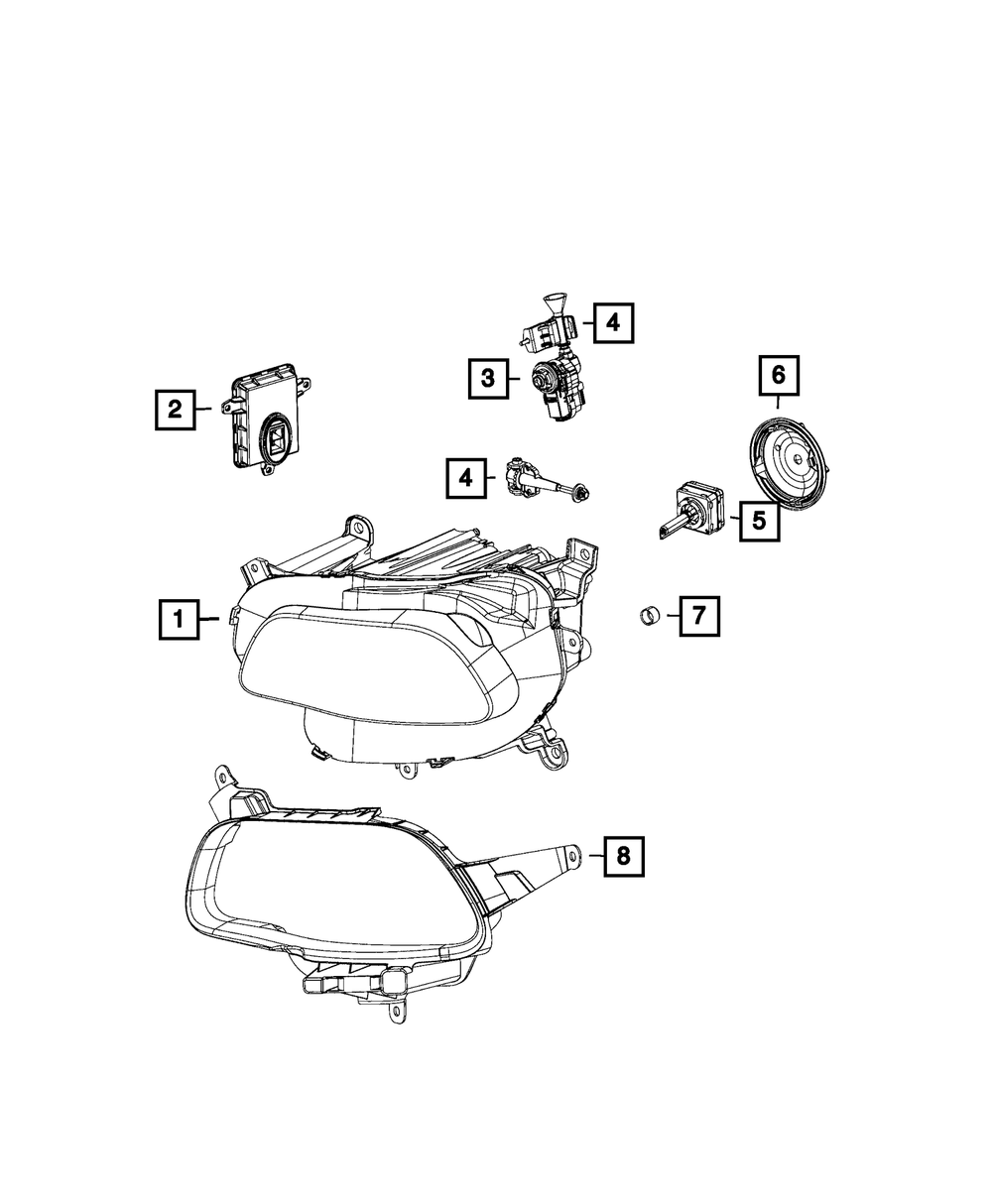 4
3
6
2
4
5
1
7
8