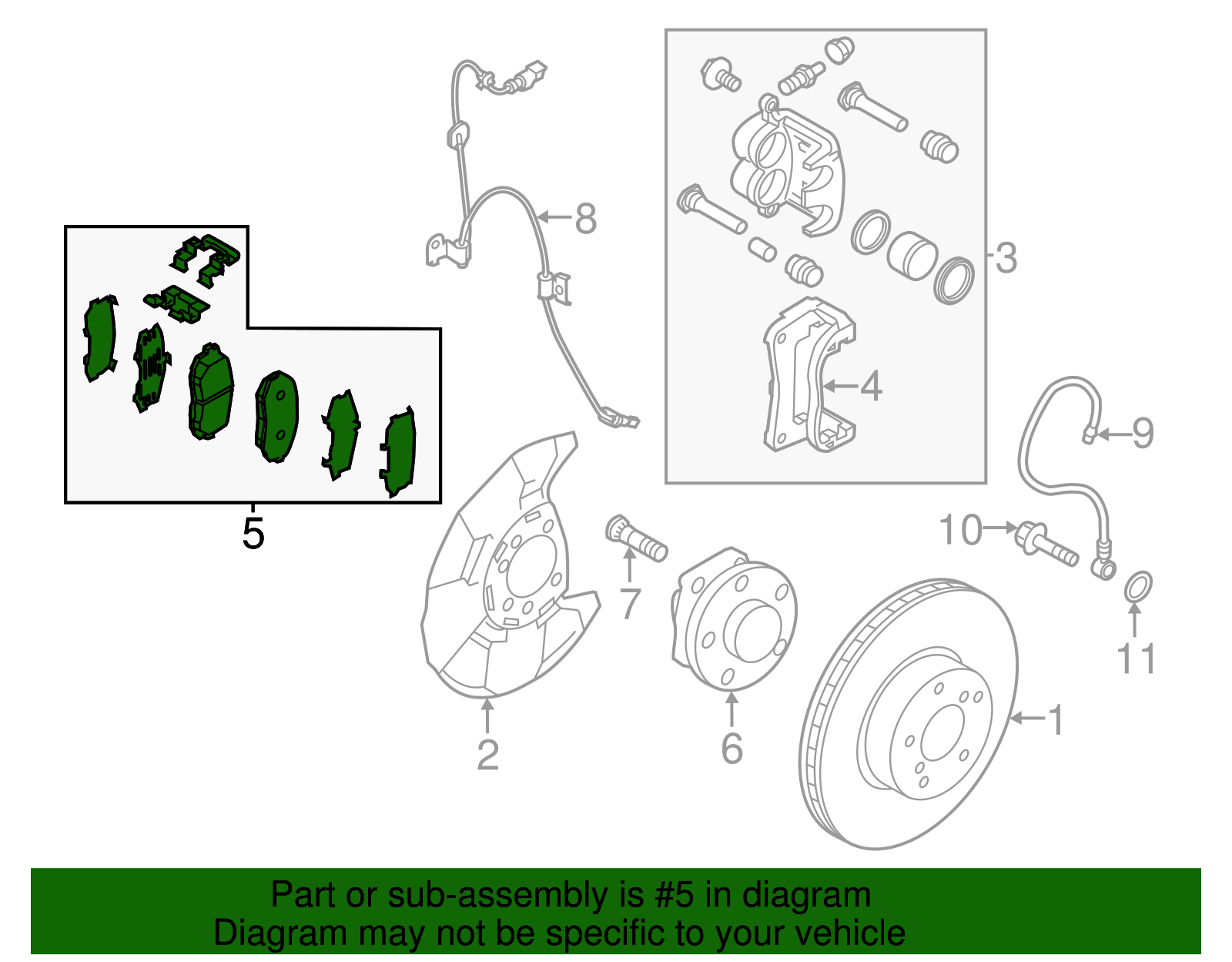 8
3
4
9
5
10
7
11
2
6
1

Part or sub-assembly is #5 in diagram
Diagram may not be specific to your vehicle