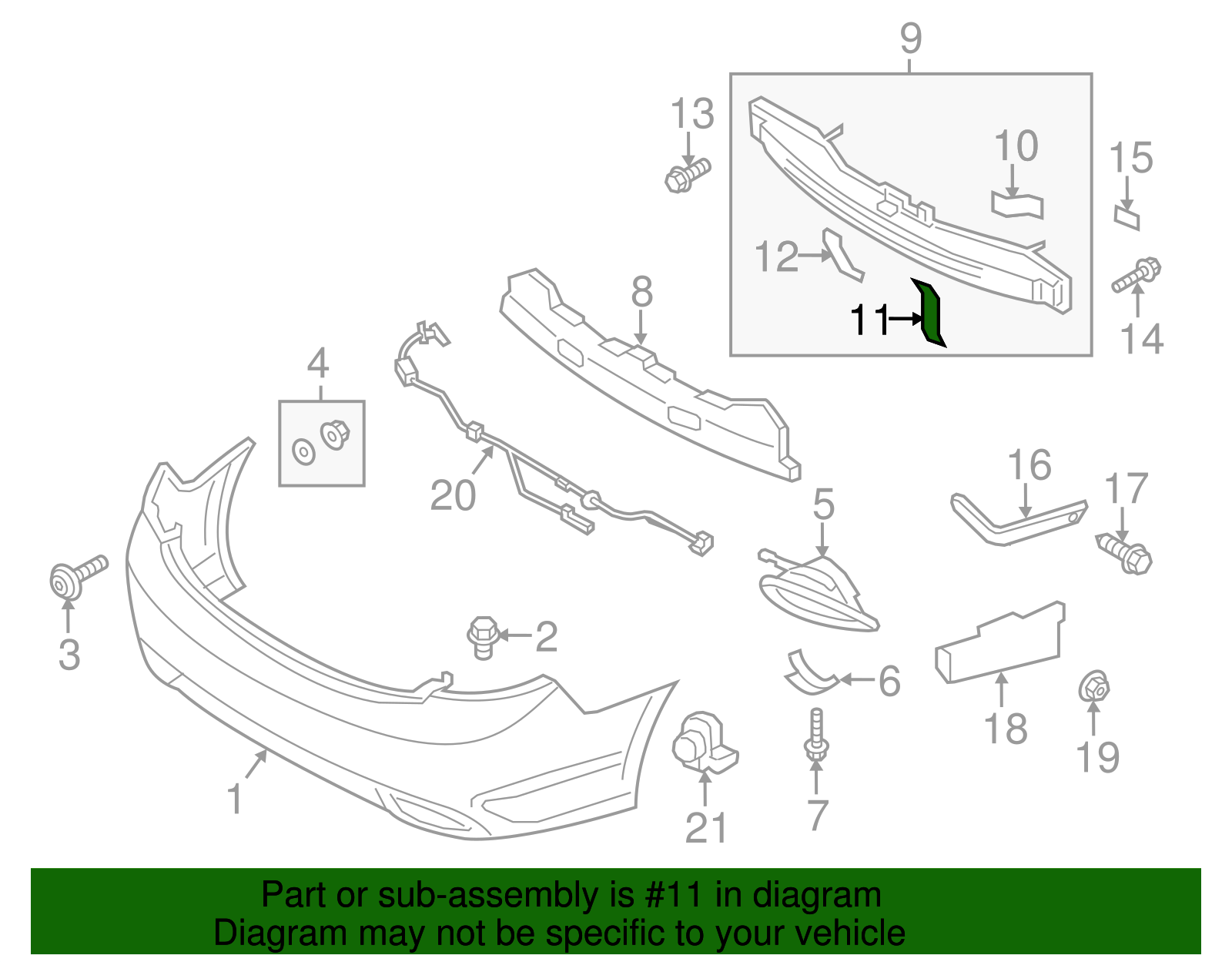 9
13
10
15
12
11
14
8
4
20
16
17
5
3
2
6
18
19
1
21
7

Part or sub-assembly is #11 in diagram
Diagram may not be specific to your vehicle