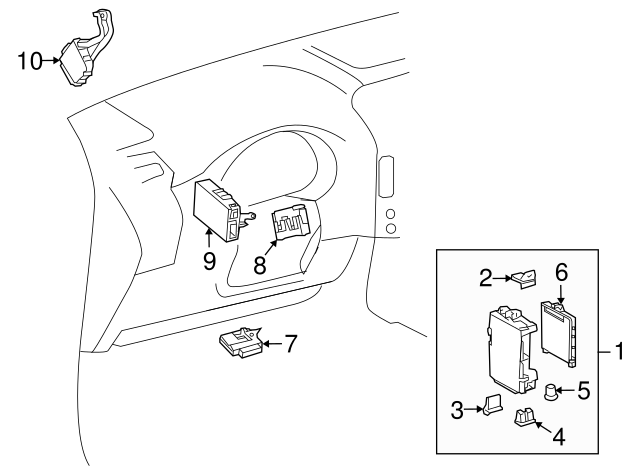 10
9
8
7
2
6
1
5
3
4