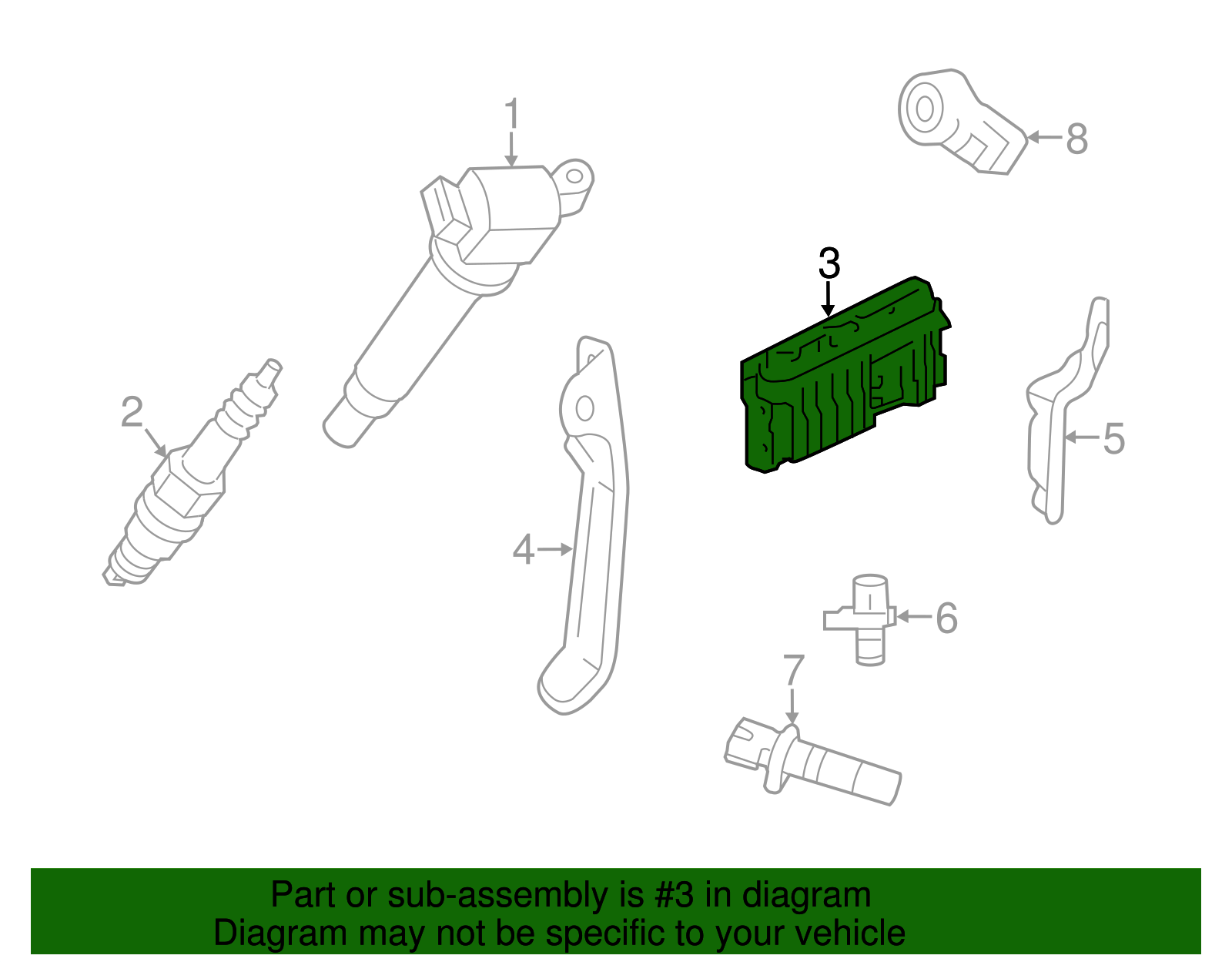 1

8

3

2

5

4

6

7

Part or sub-assembly is #3 in diagram
Diagram may not be specific to your vehicle