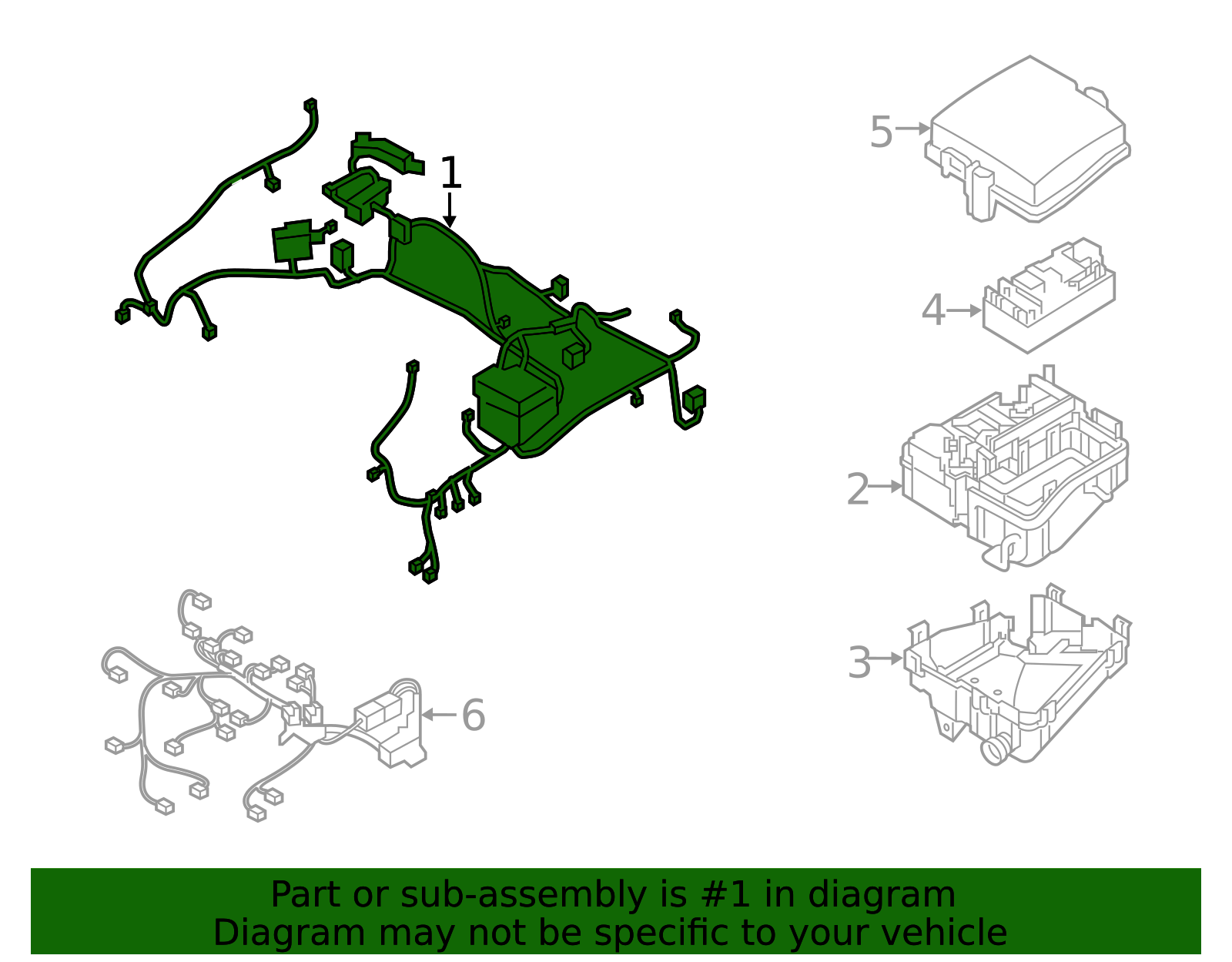 1

5

4

2

3

6

Part or sub-assembly is #1 in diagram
Diagram may not be specific to your vehicle