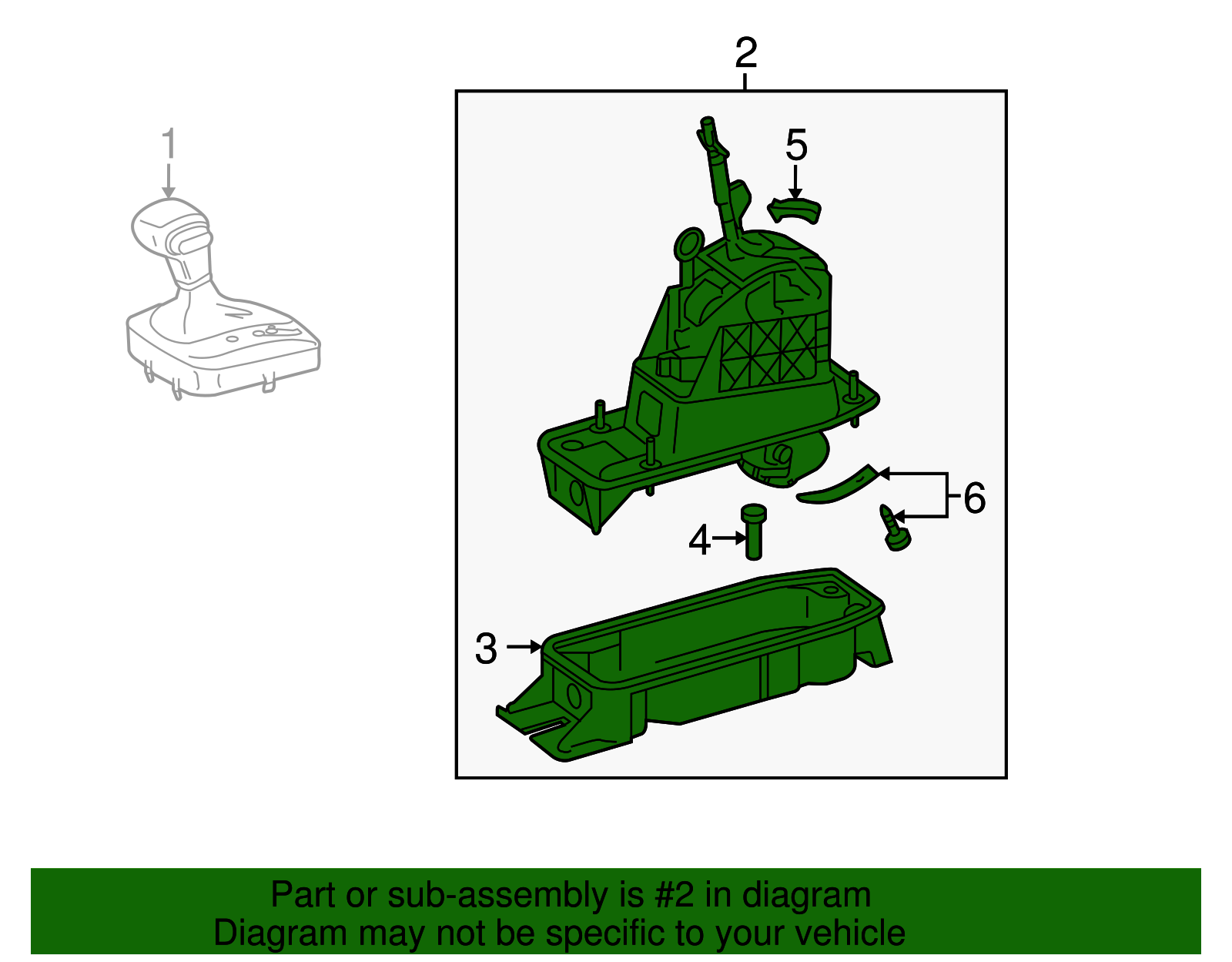 1

2

5

6

4

3

Part or sub-assembly is #2 in diagram
Diagram may not be specific to your vehicle