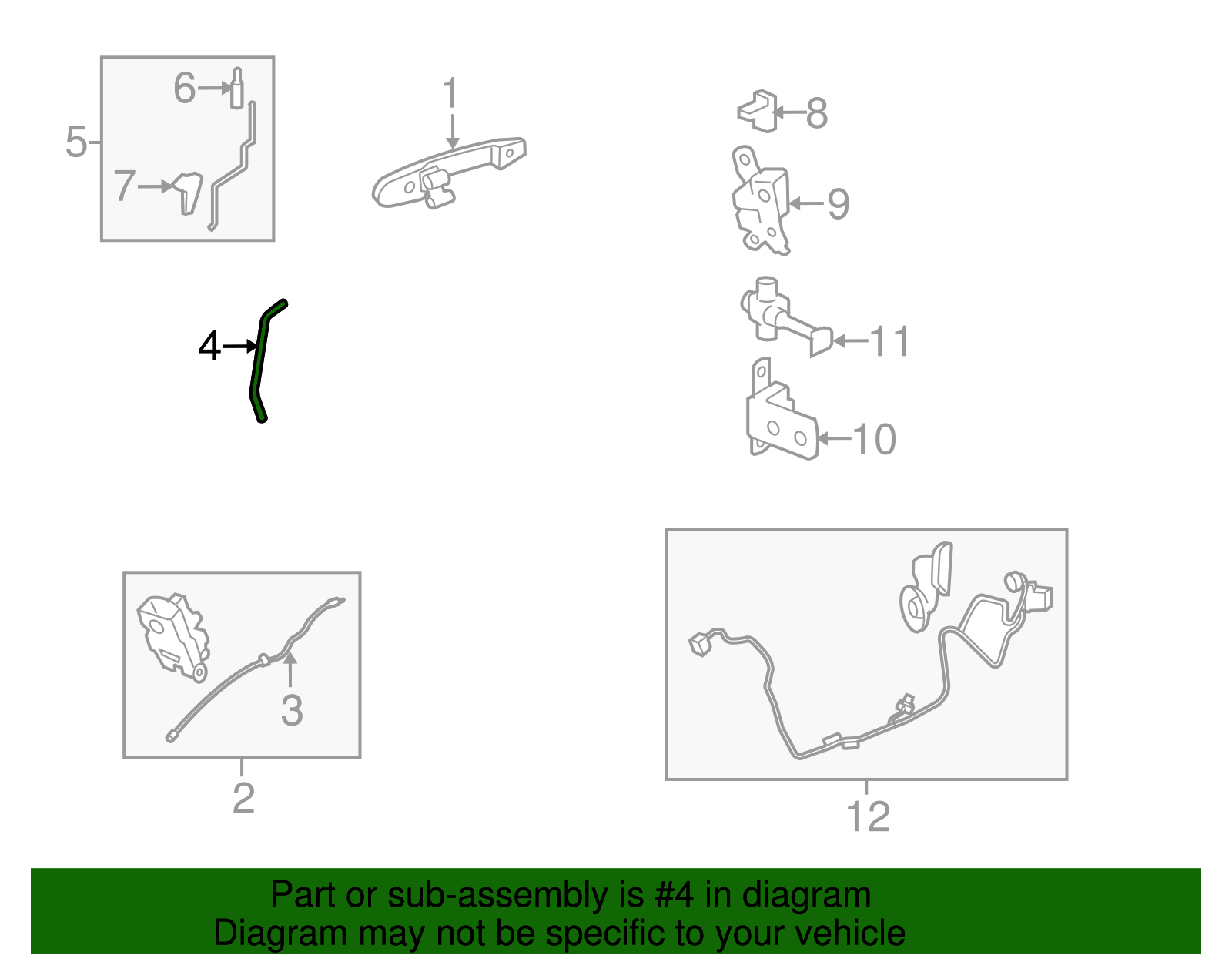 6
5
7
1
8
9
4
11
10
3
2
12

Part or sub-assembly is #4 in diagram
Diagram may not be specific to your vehicle