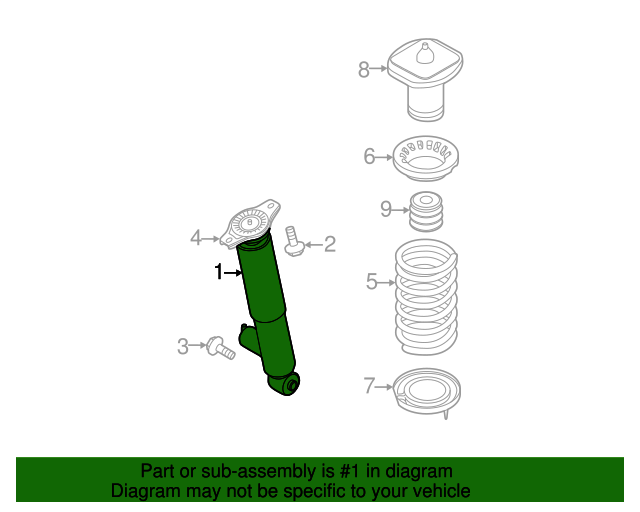 8
6
9
4
2
1
5
3
7

Part or sub-assembly is #1 in diagram
Diagram may not be specific to your vehicle