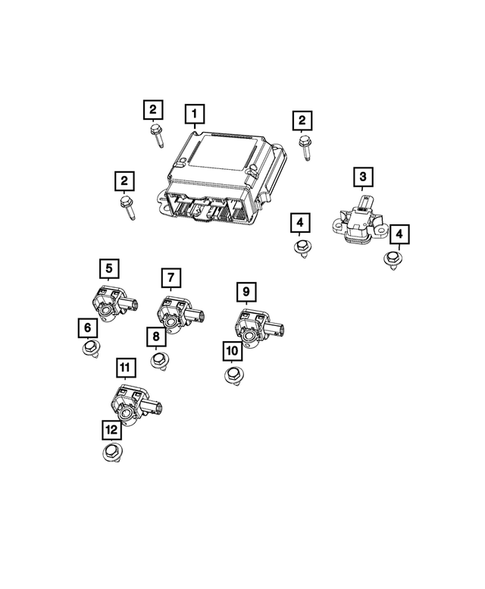 2
1
2
2
3
4
4
5
7
9
6
8
10
11
12