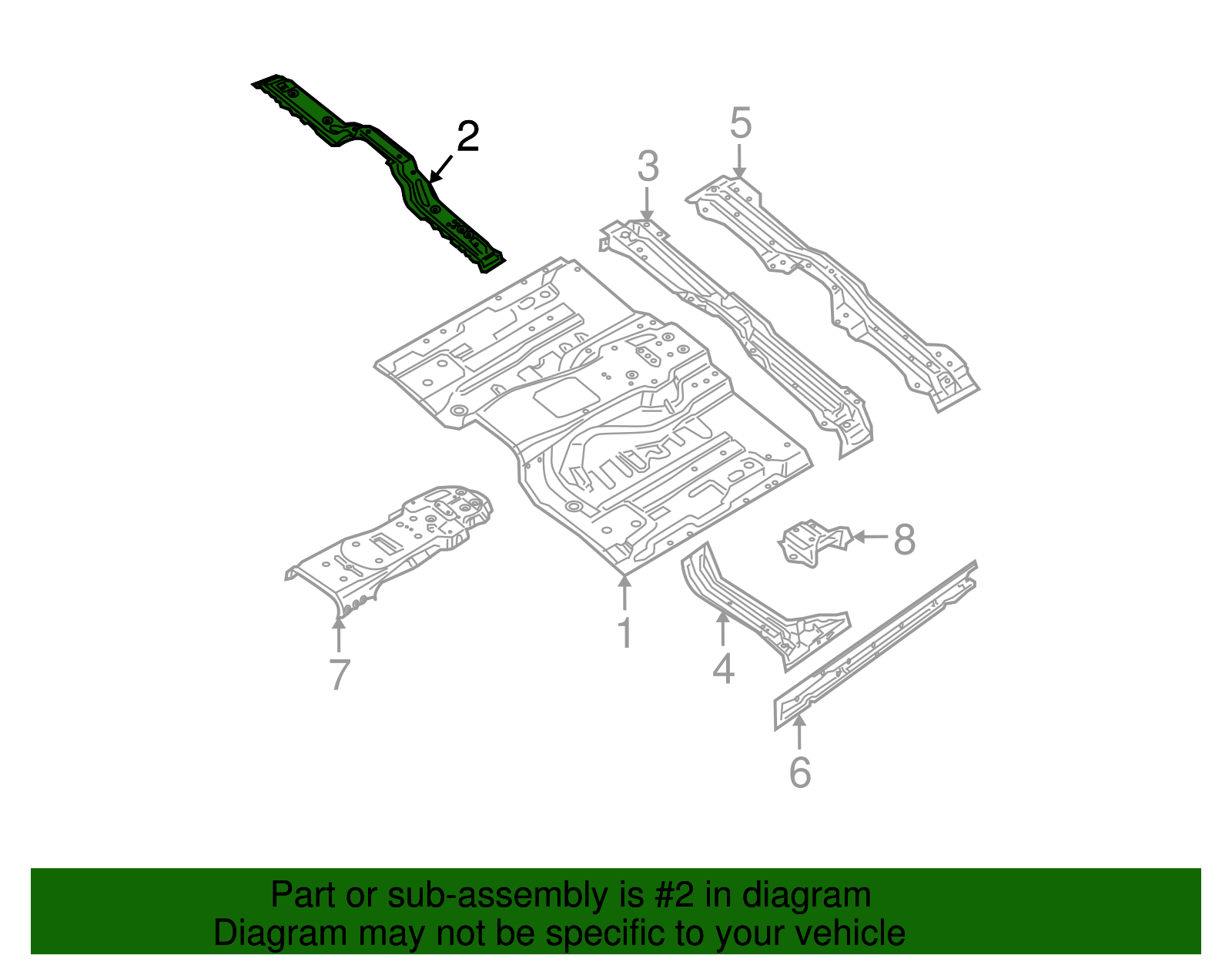 2
5
3
8
7
1
4
6

Part or sub-assembly is #2 in diagram
Diagram may not be specific to your vehicle