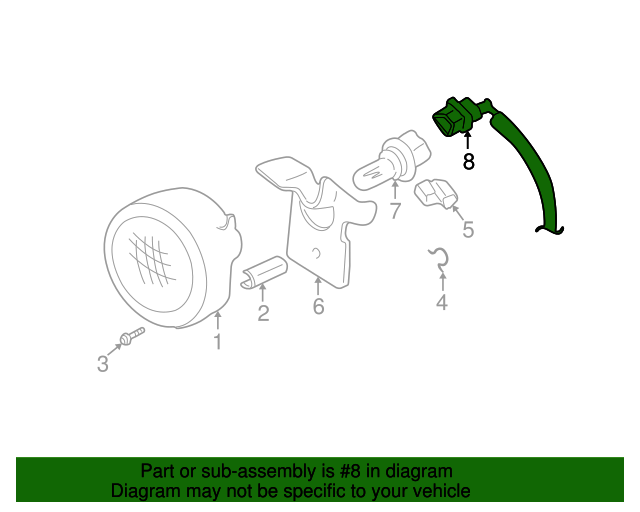 8
7
5
4
6
2
1
3

Part or sub-assembly is #8 in diagram
Diagram may not be specific to your vehicle