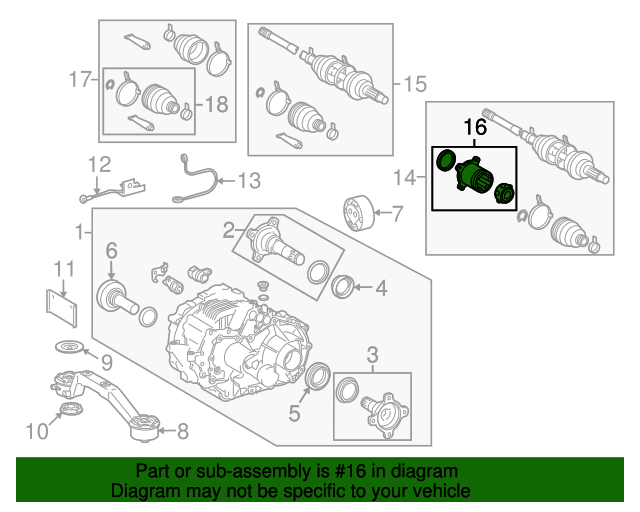 17
18
15
16
14
12
13
7
1
2
6
11
4
9
3
5
10
8

Part or sub-assembly is #16 in diagram
Diagram may not be specific to your vehicle