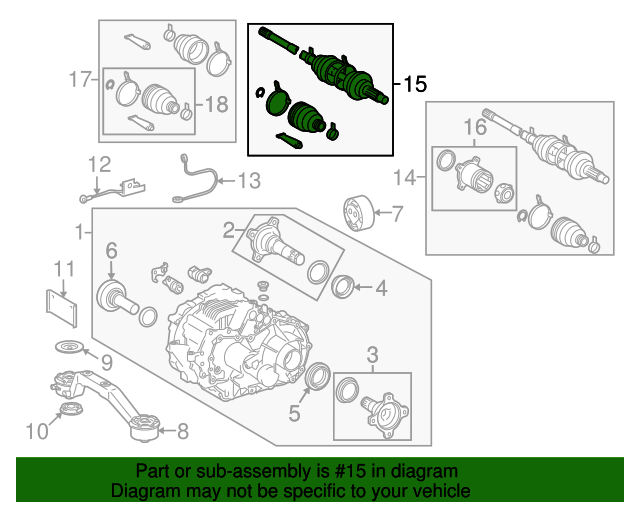 17
18
15
16
14
12
13
7
1
2
6
11
4
9
3
5
10
8

Part or sub-assembly is #15 in diagram
Diagram may not be specific to your vehicle