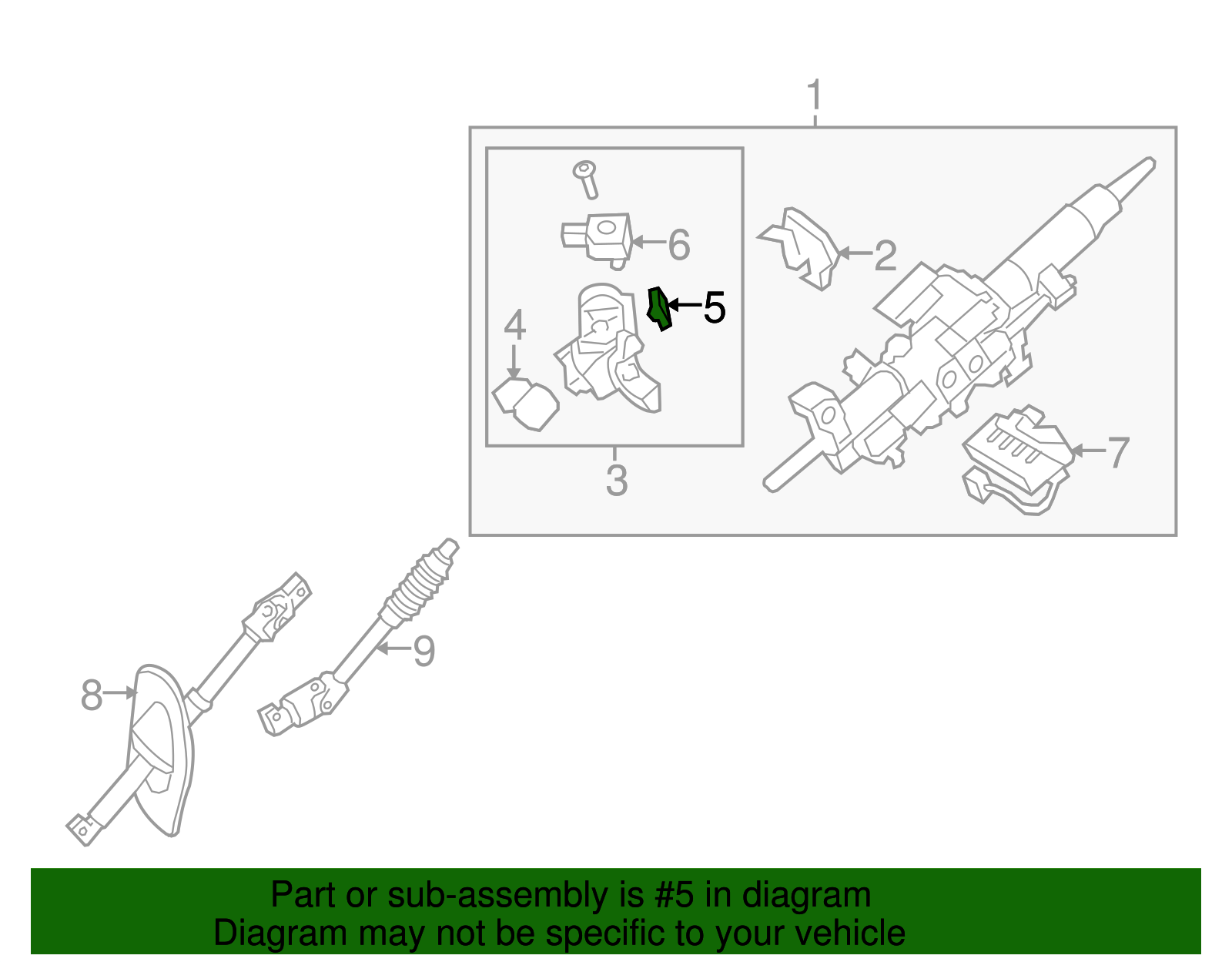 1

6

2

5

4

3

7

9

8

Part or sub-assembly is #5 in diagram
Diagram may not be specific to your vehicle