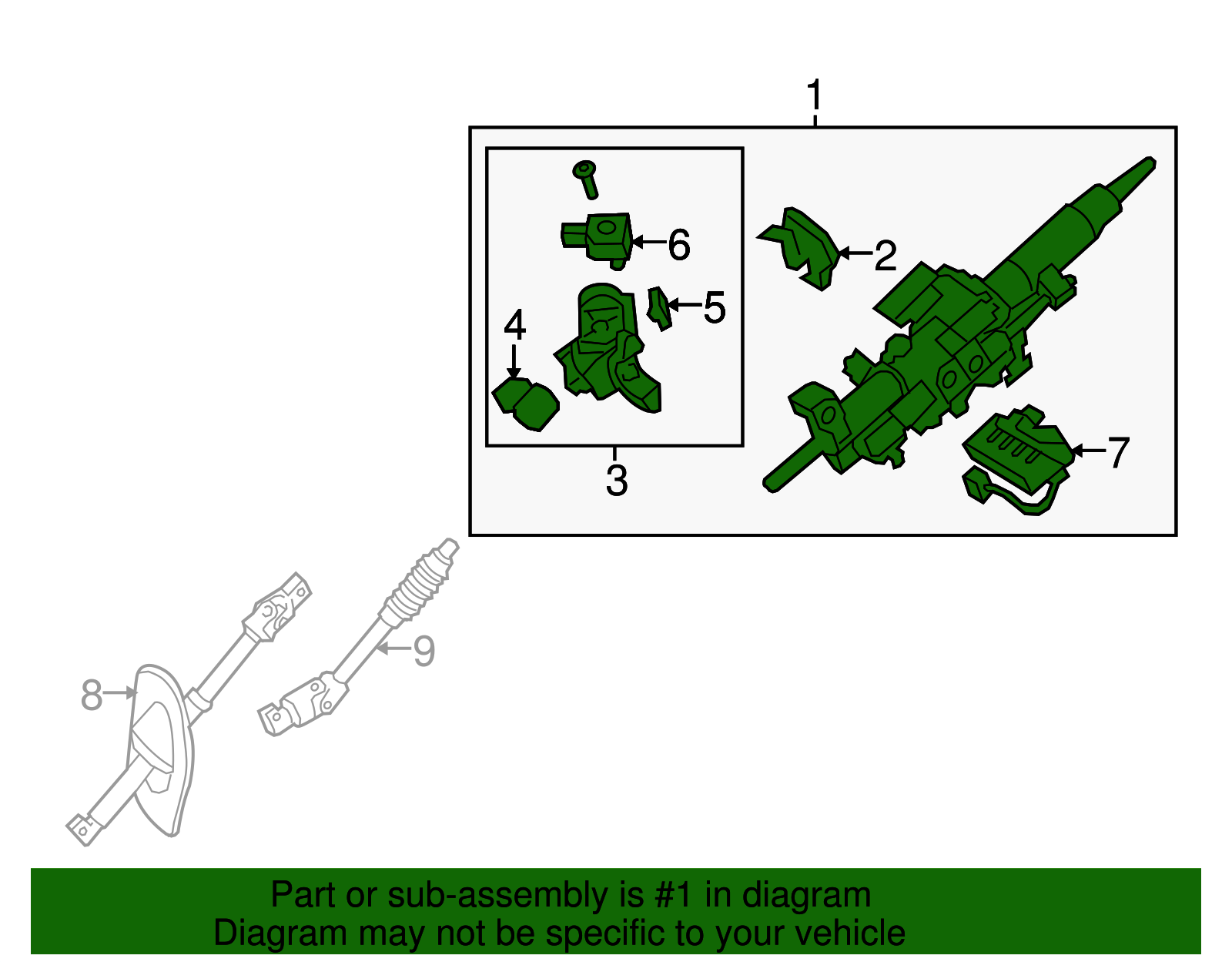 1
6
2
5
4
3
7
9
8
Part or sub-assembly is #1 in diagram
Diagram may not be specific to your vehicle