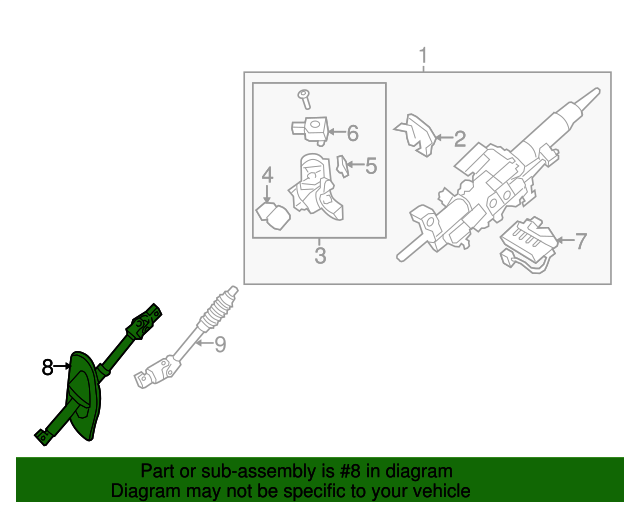 1

6

2

5

4

3

7

9

8

Part or sub-assembly is #8 in diagram
Diagram may not be specific to your vehicle