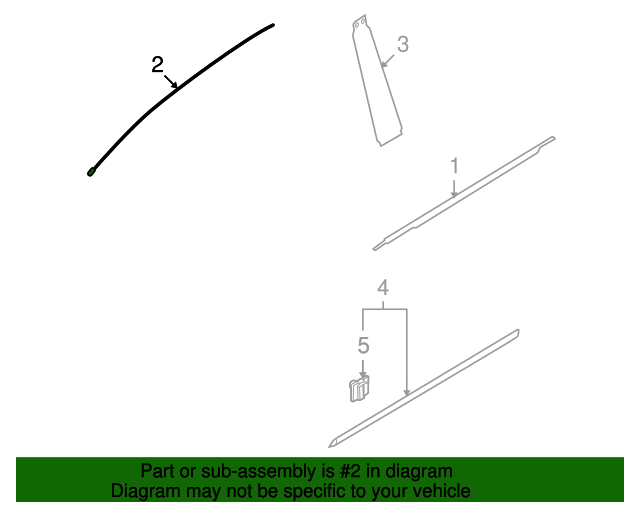 2
3
1
4
5
Part or sub-assembly is #2 in diagram
Diagram may not be specific to your vehicle