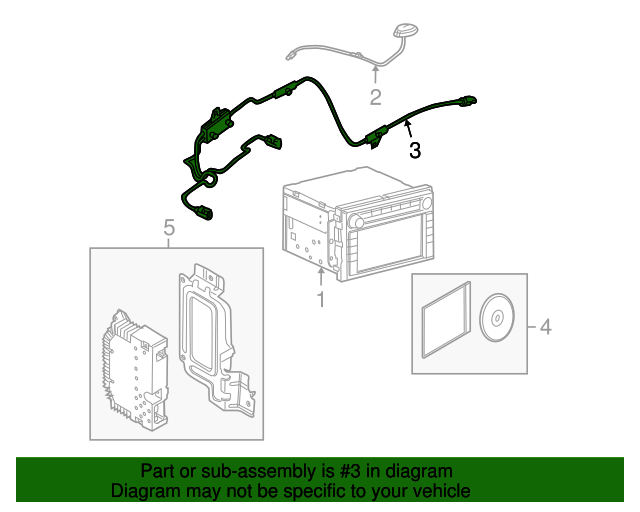 2

3

5

1

4

Part or sub-assembly is #3 in diagram
Diagram may not be specific to your vehicle