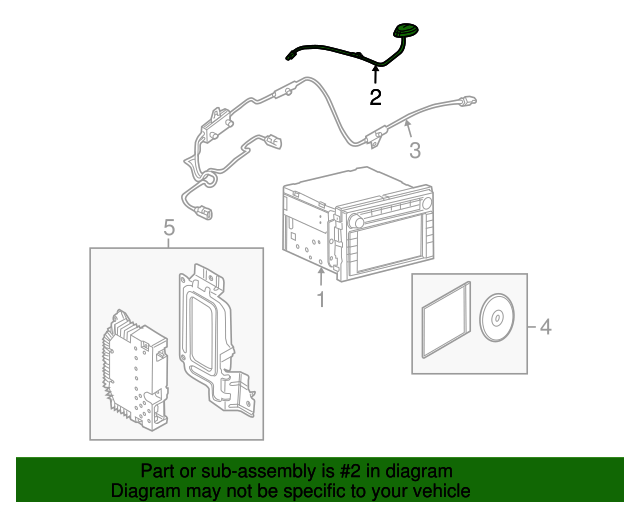 2
3
5
1
4
Part or sub-assembly is #2 in diagram
Diagram may not be specific to your vehicle