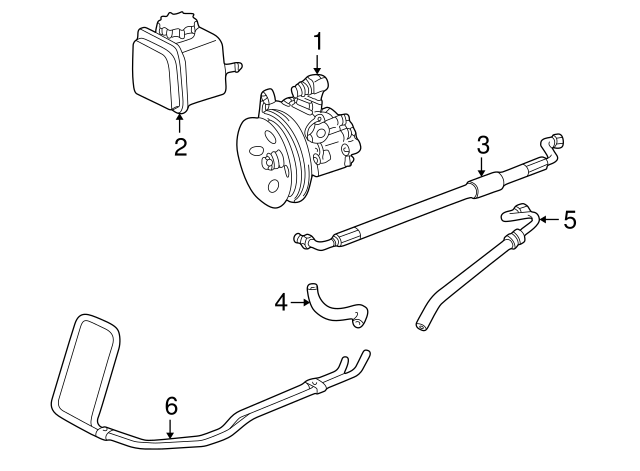 1
2
3
5
4
6