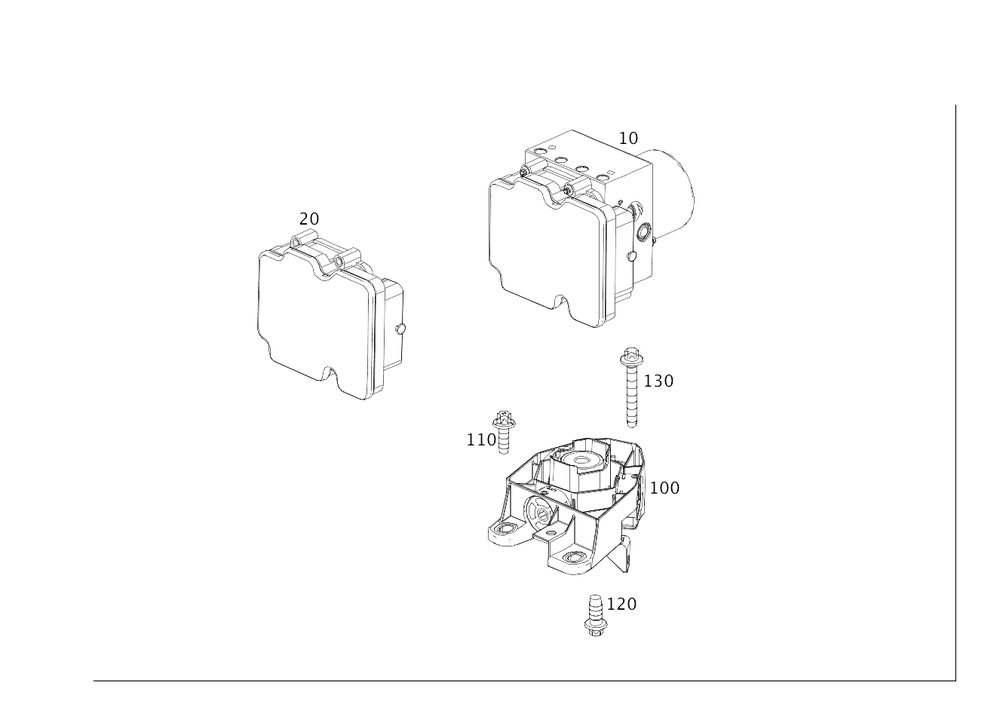 10
20
130
110
100
120