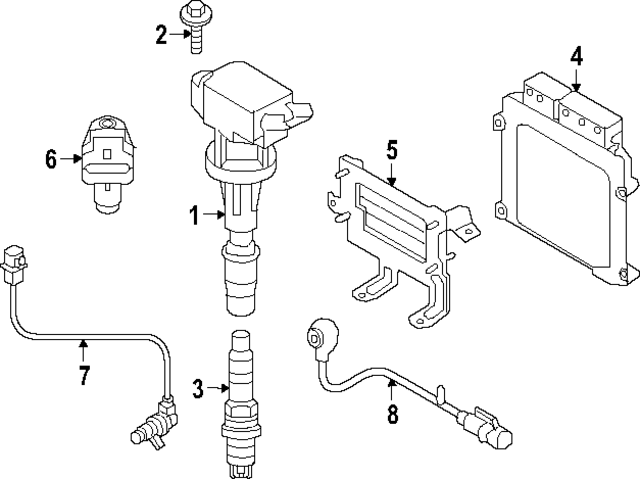 2
4
6
5
1
7
3
8