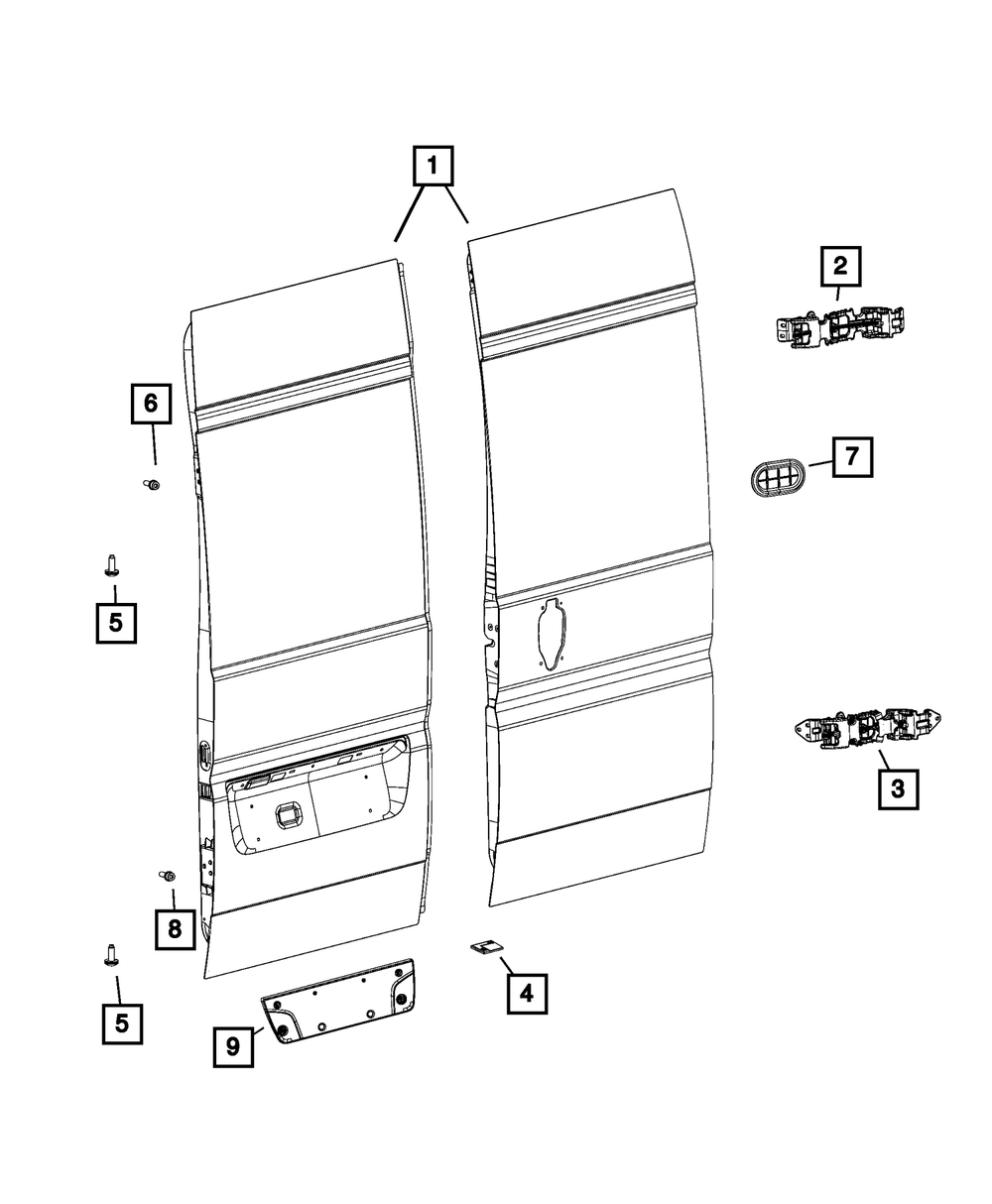 1
2
6
7
5
3
8
4
5
9