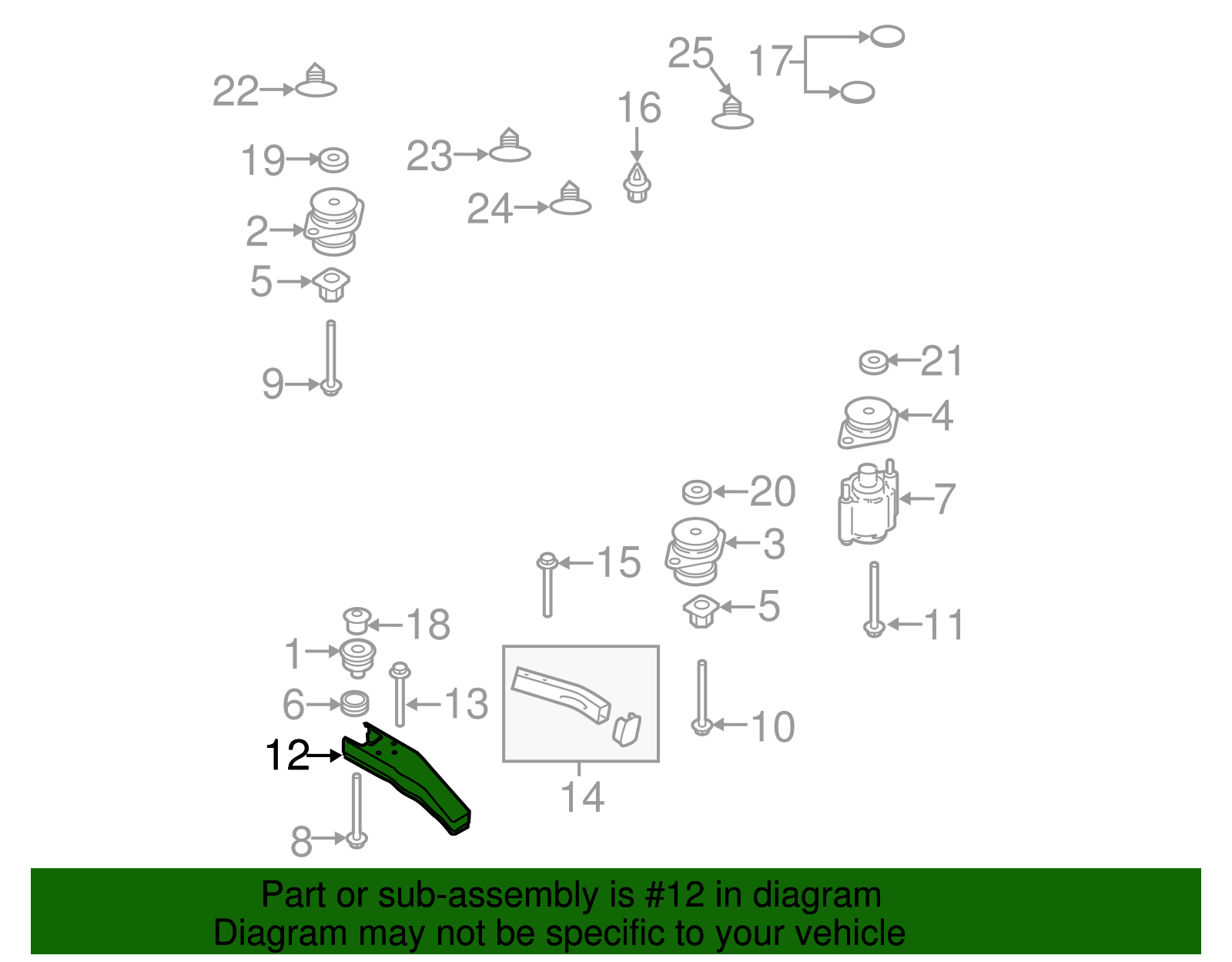 22
25
17
16
19
23
24
2
5
9
21
4
20
7
3
15
5
18
11
1
13
6
10
12
14
8

Part or sub-assembly is #12 in diagram
Diagram may not be specific to your vehicle