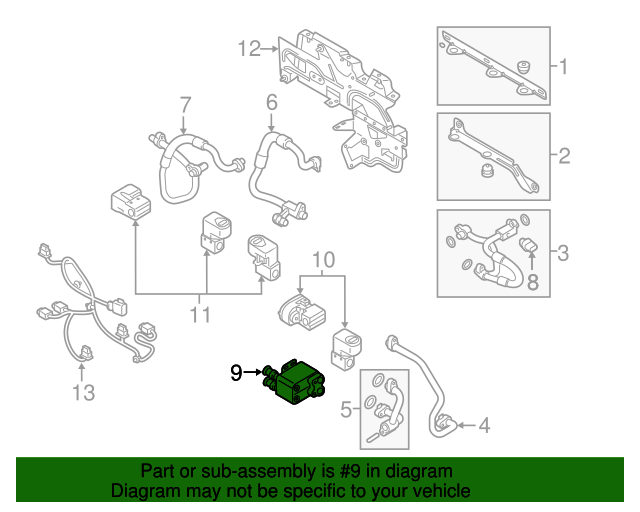 12
1
7
6
2
3
8
10
11
13
9
5
4

Part or sub-assembly is #9 in diagram
Diagram may not be specific to your vehicle