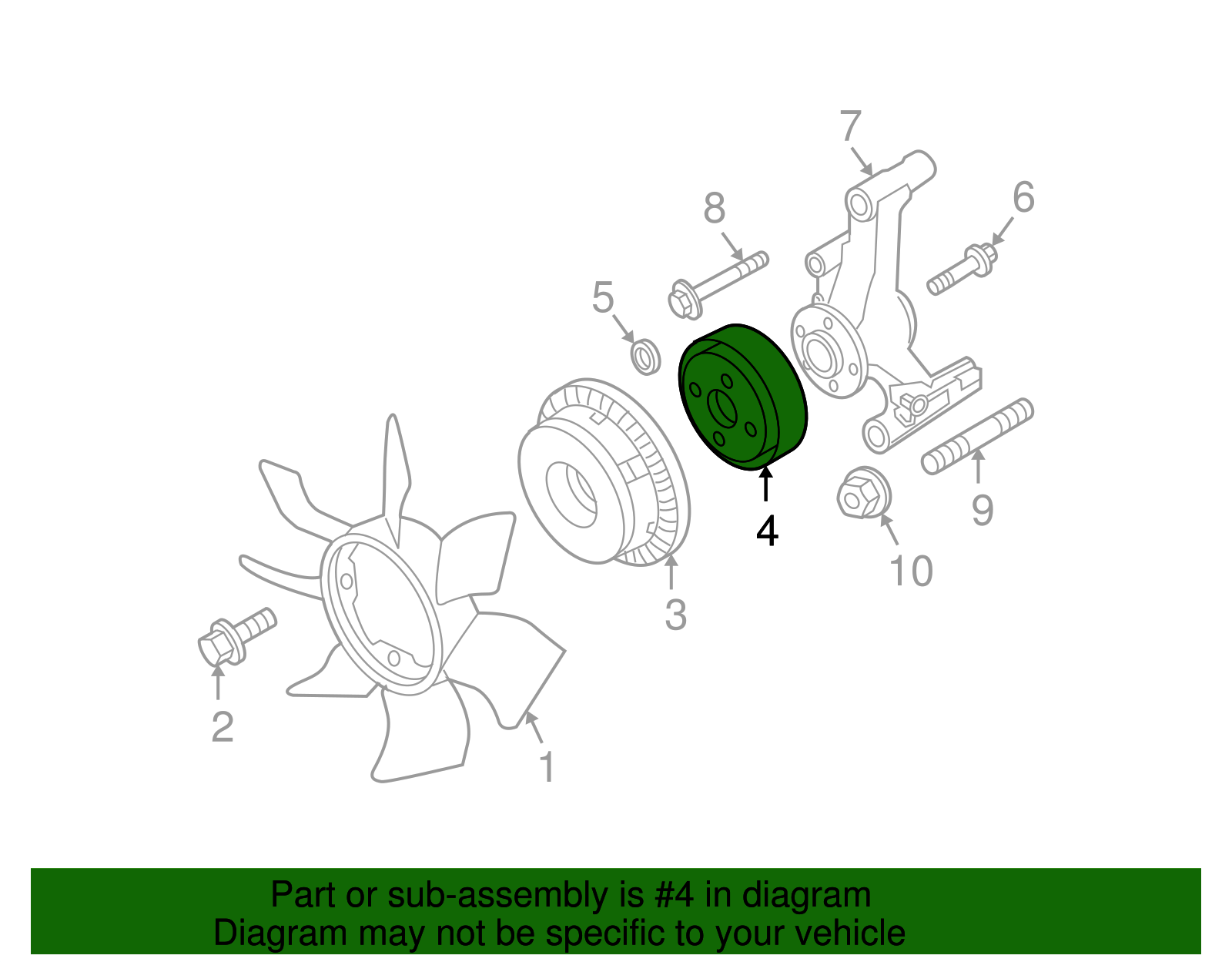 7
8
6
5
4
9
10
3
2
1

Part or sub-assembly is #4 in diagram
Diagram may not be specific to your vehicle