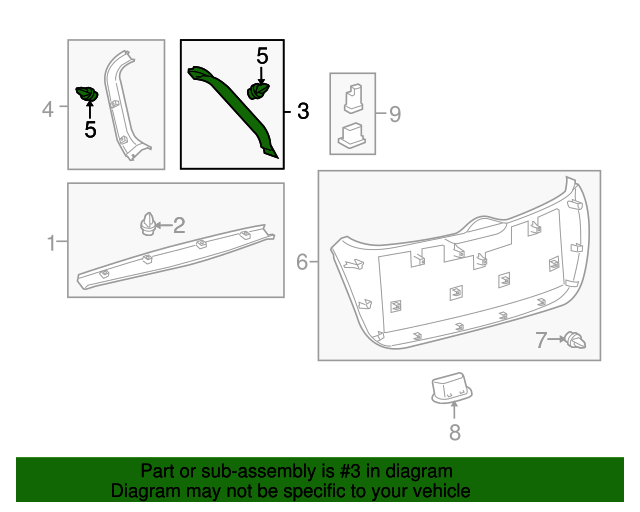 4
5
5
3
9
1
2
6
7
8

Part or sub-assembly is #3 in diagram
Diagram may not be specific to your vehicle