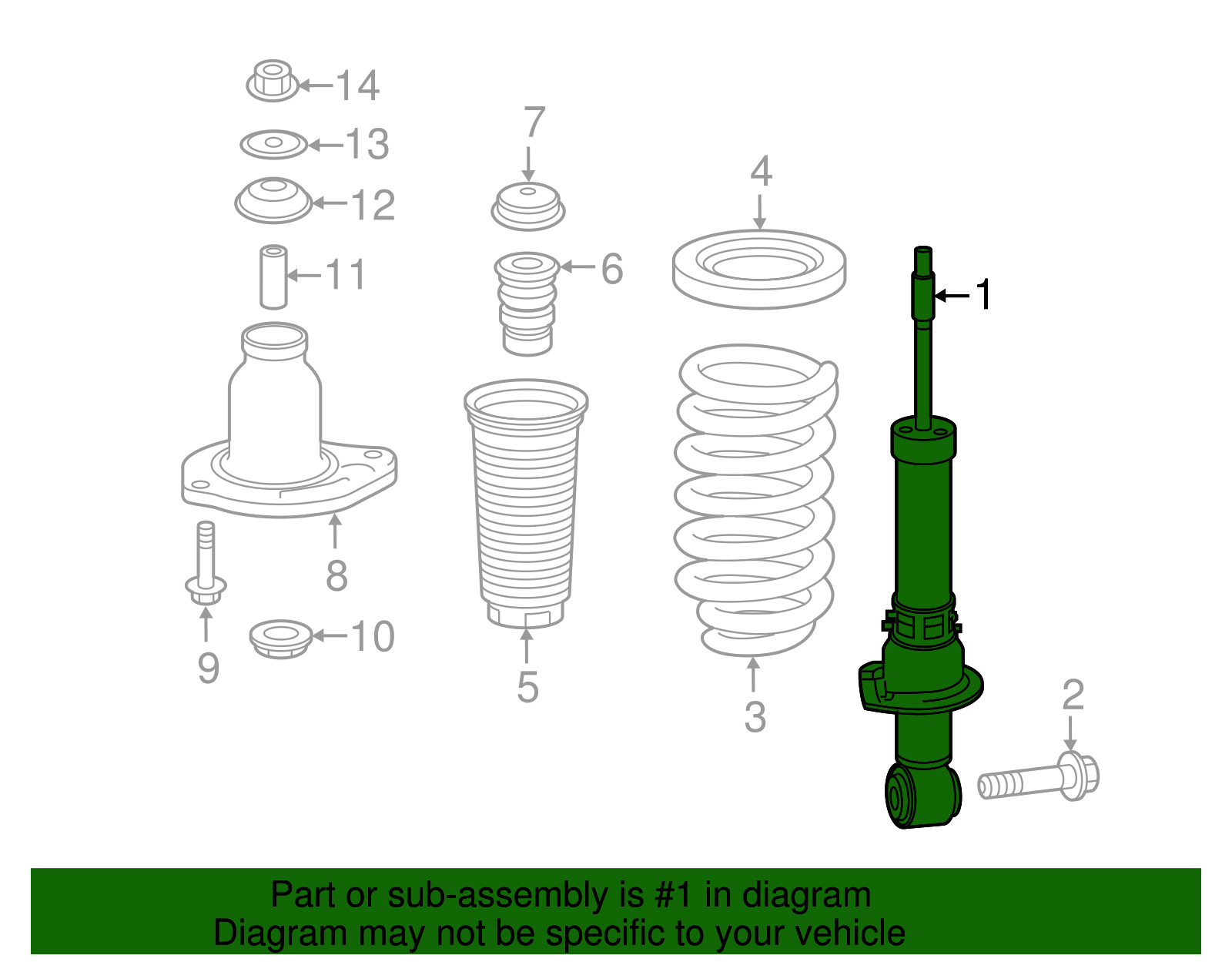 14
13
12
11
8
9
10
7
6
5
4
3
1
2

Part or sub-assembly is #1 in diagram
Diagram may not be specific to your vehicle