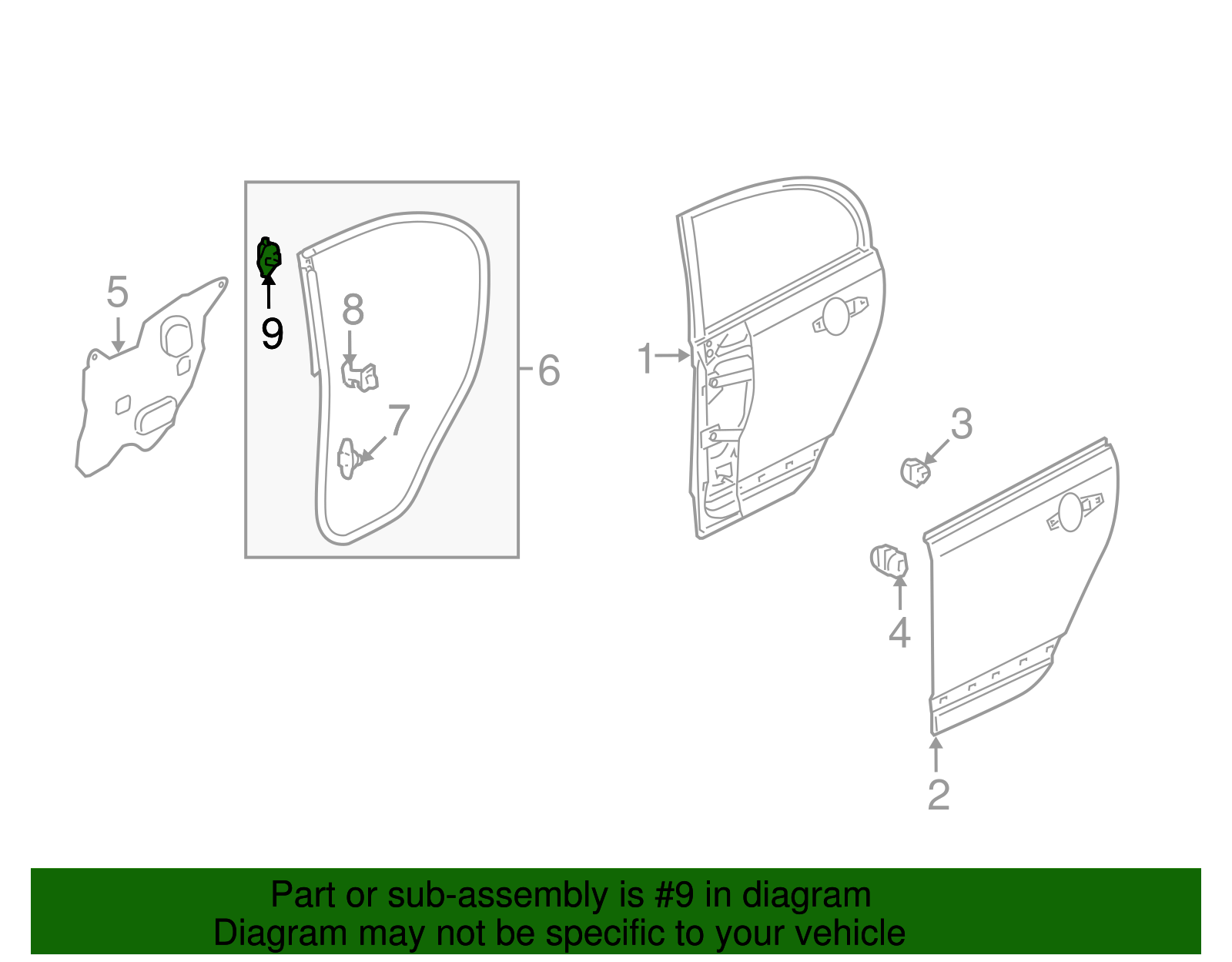 5
9
8
7
6
1
3
4
2

Part or sub-assembly is #9 in diagram
Diagram may not be specific to your vehicle