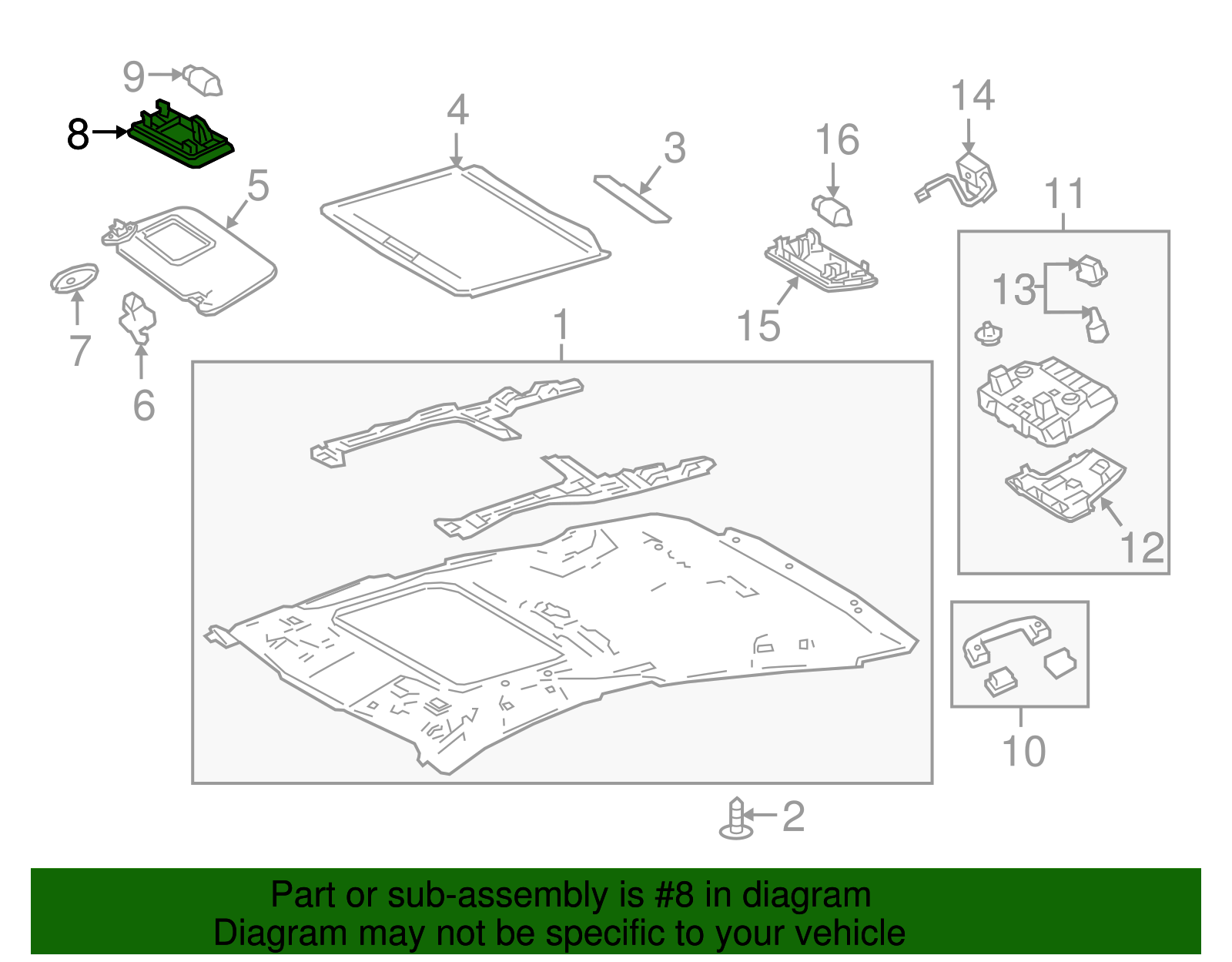 9
8
4
3
16
14
5
11
13
7
6
1
15
12
10
2

Part or sub-assembly is #8 in diagram
Diagram may not be specific to your vehicle