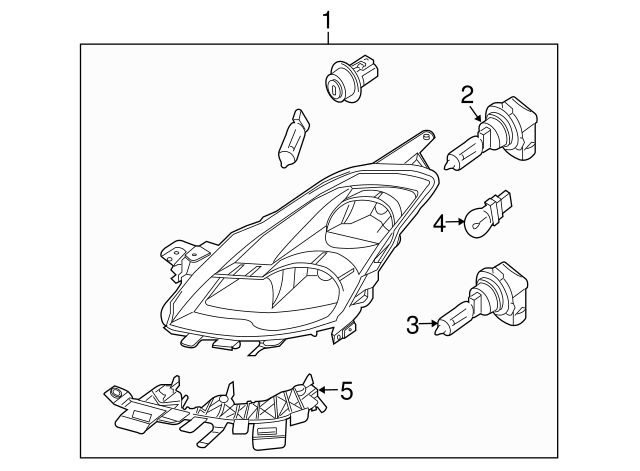 1
2
4
3
5