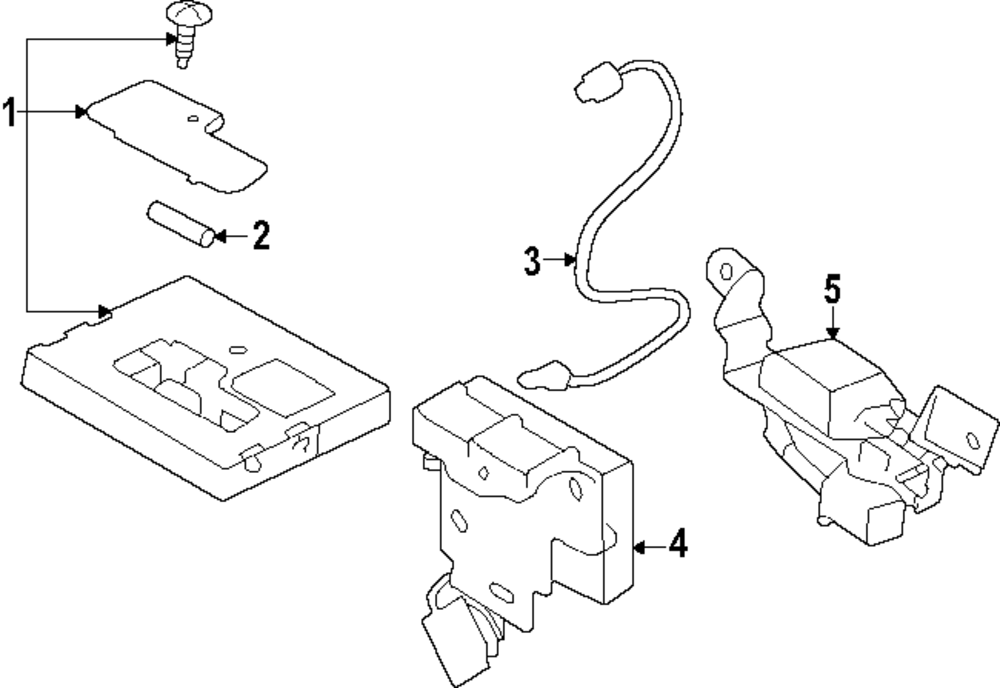 1
2
3
5
4