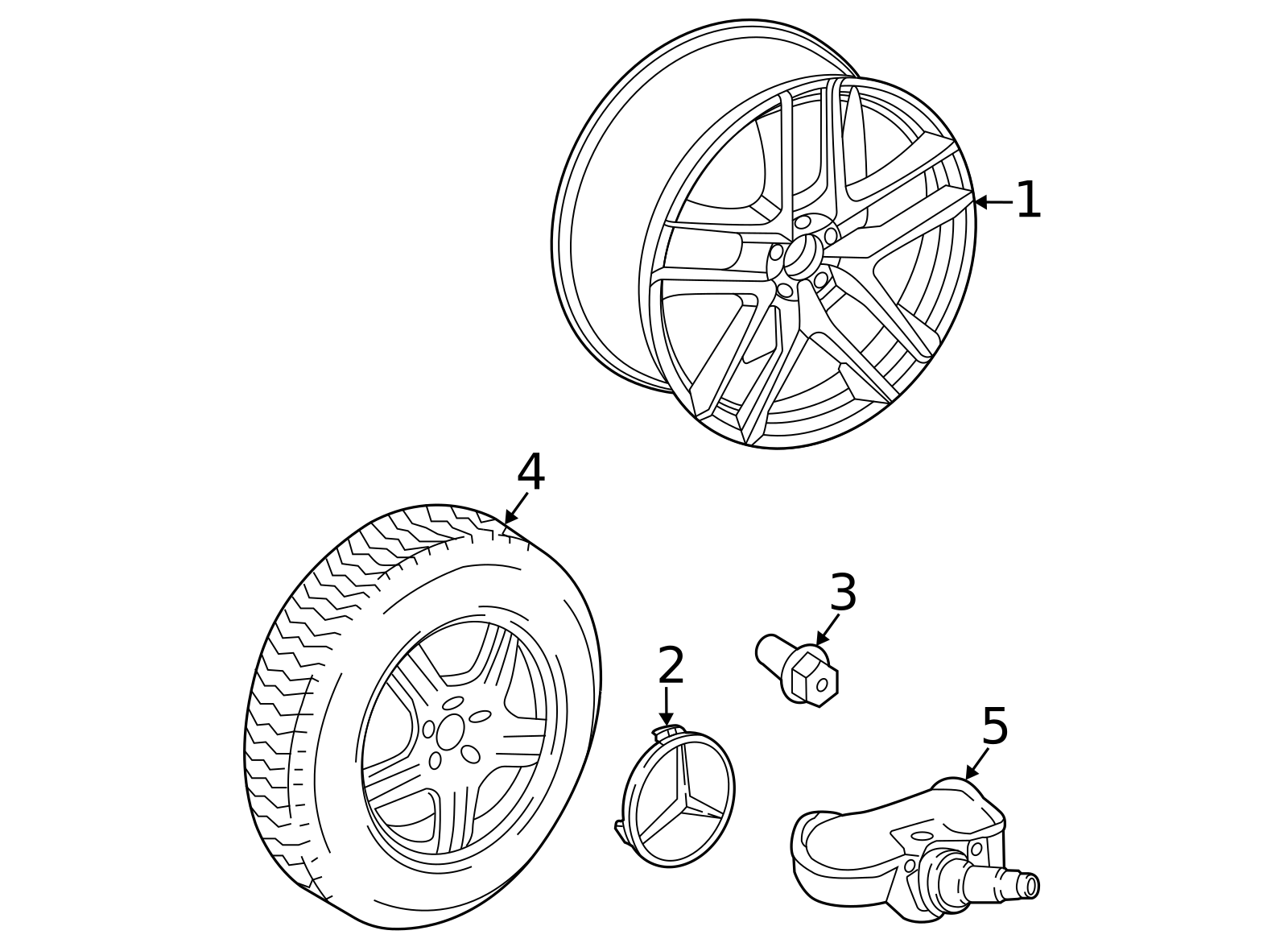 1
4
3
2
5