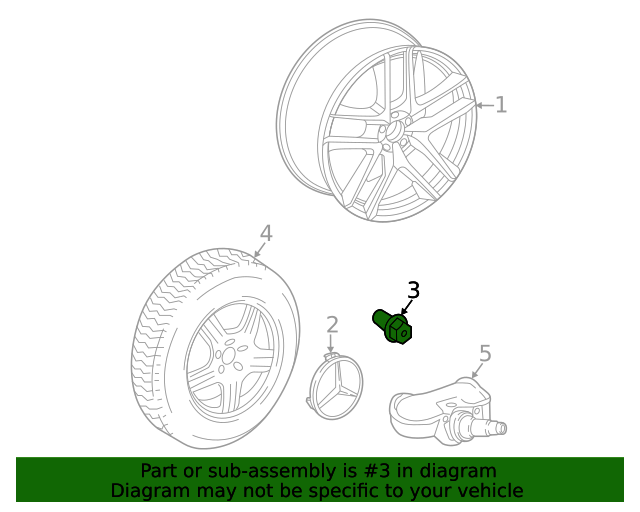 1

4

3

2

5

Part or sub-assembly is #3 in diagram
Diagram may not be specific to your vehicle