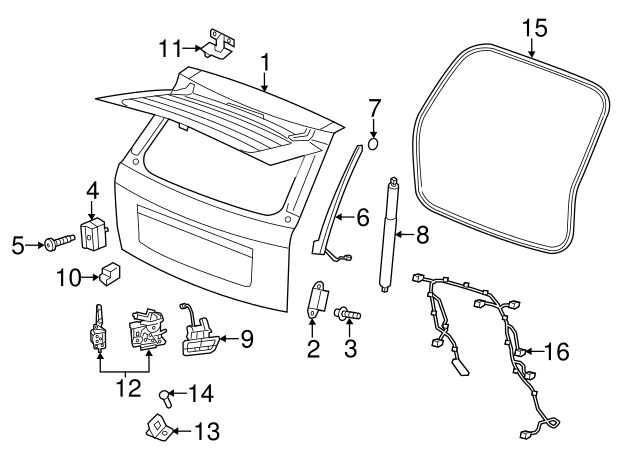 11
1
15
7
4
6
5
8
10
9
2
3
16
12
14
13