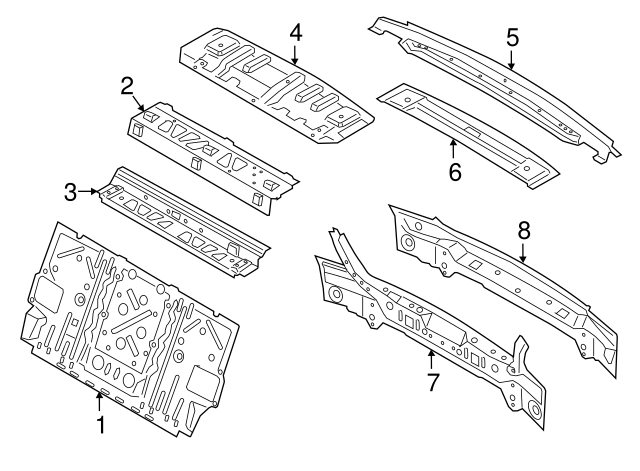 4
5
2
6
3
8
7
1